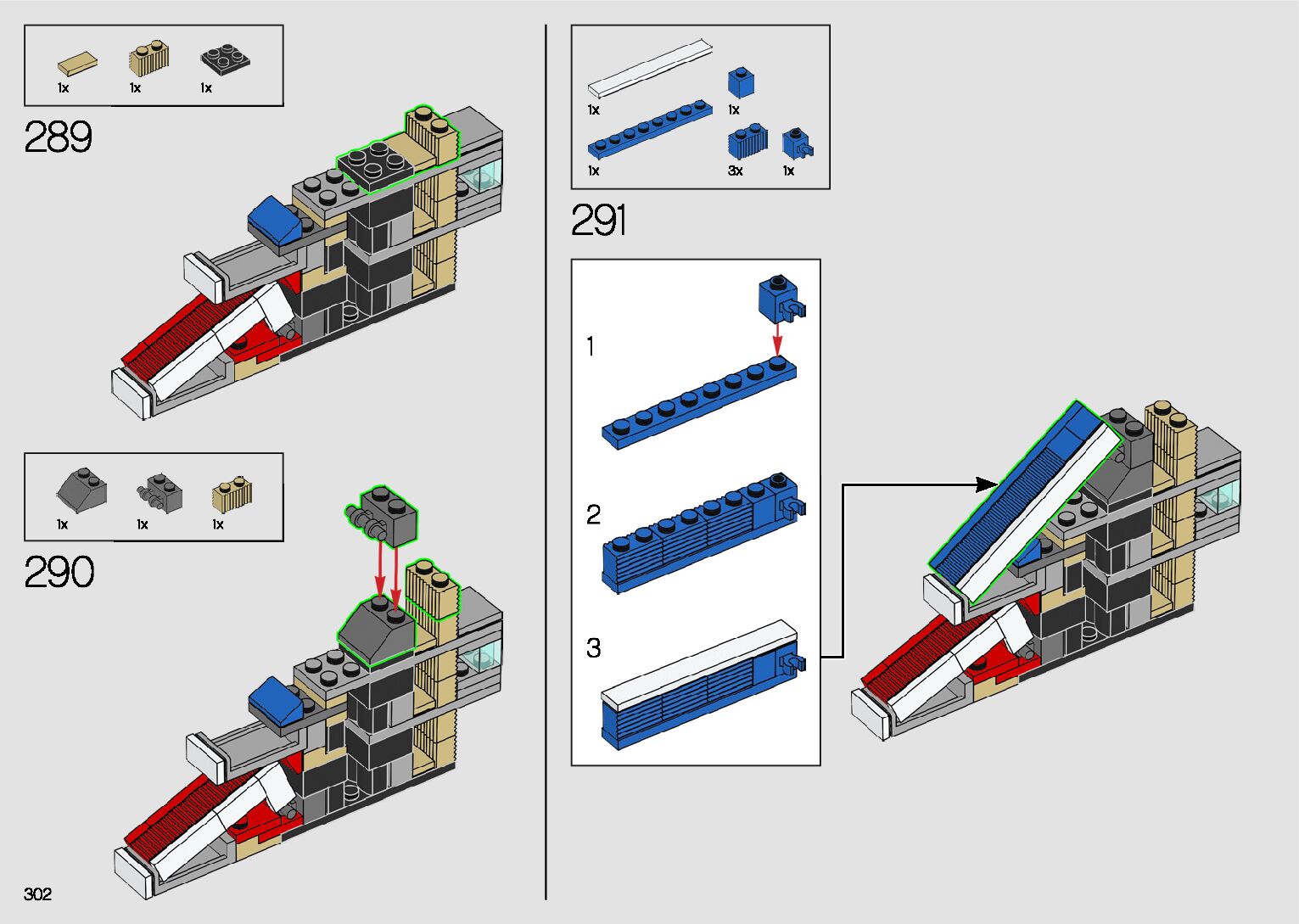 1x 1x 1x

289

1x 1x 1x

290

1x 1x

1x 3x 1x

291

1

2

3

302