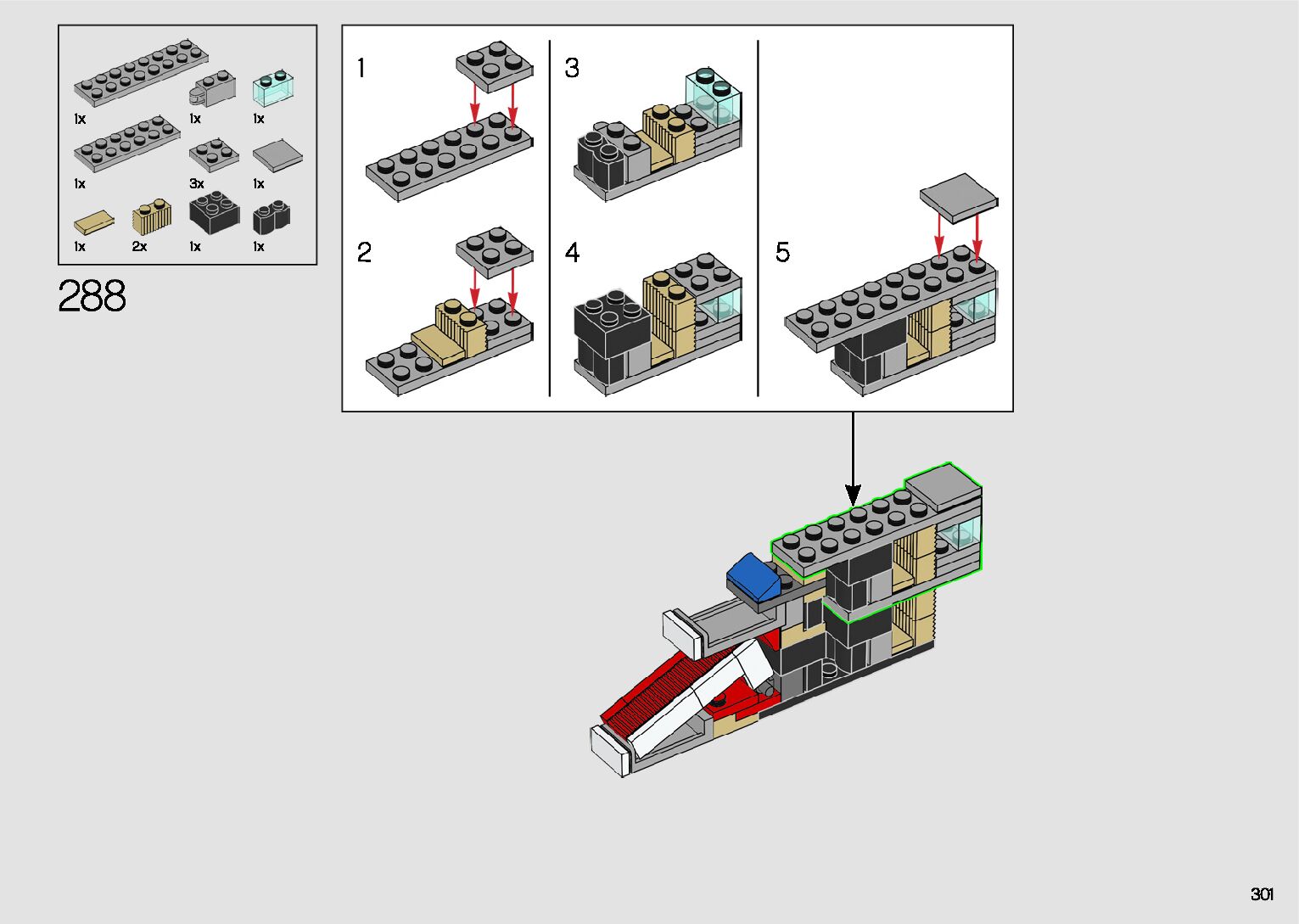 1x
1x
1x
1x
3x
1x
1x
2x
1x
1x

288

1
2
3
4
5

301