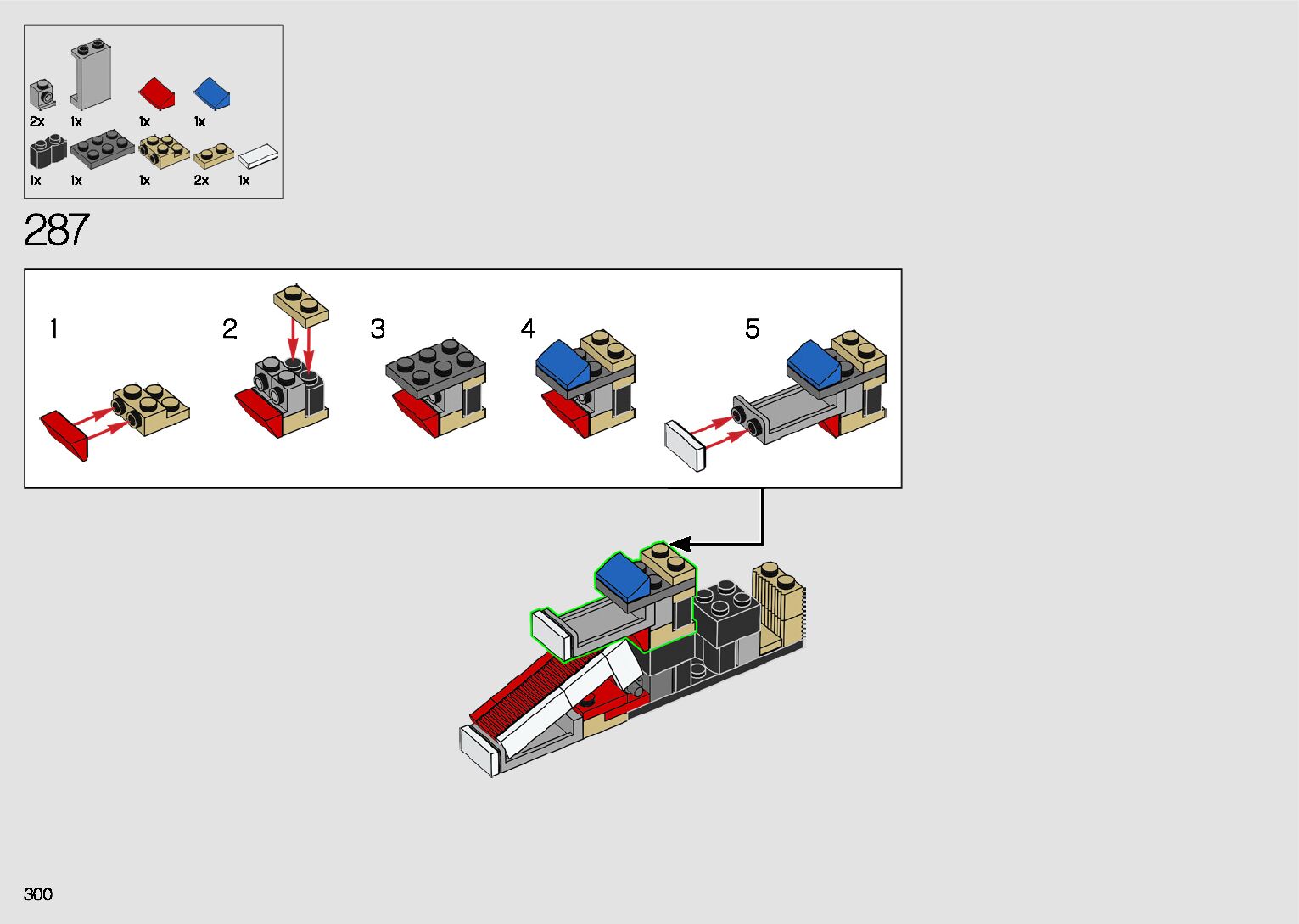 2x 1x 1x 1x
1x 1x 1x 2x 1x

287

1
2
3
4
5

300