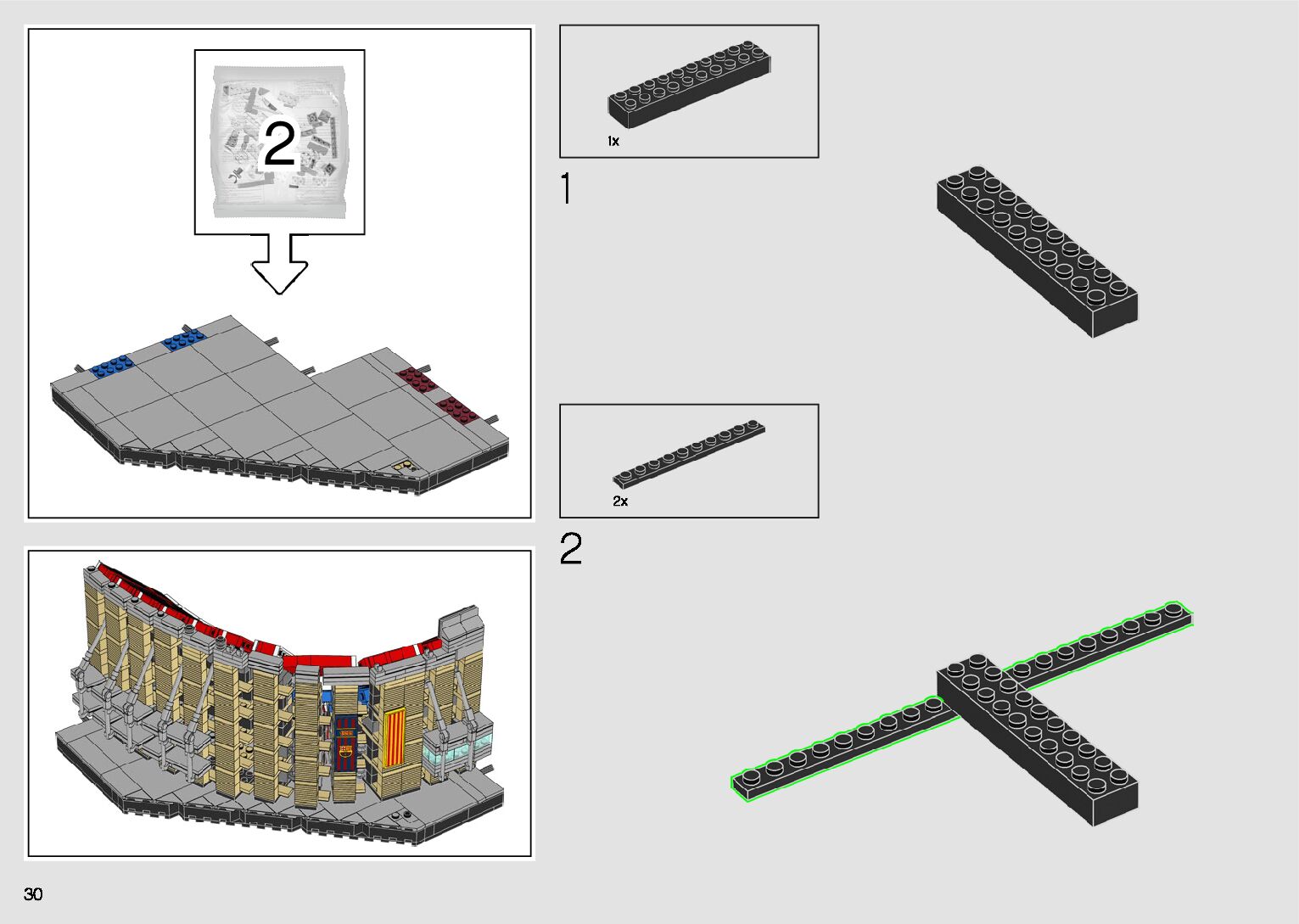 2

1x

1

2x

2

30