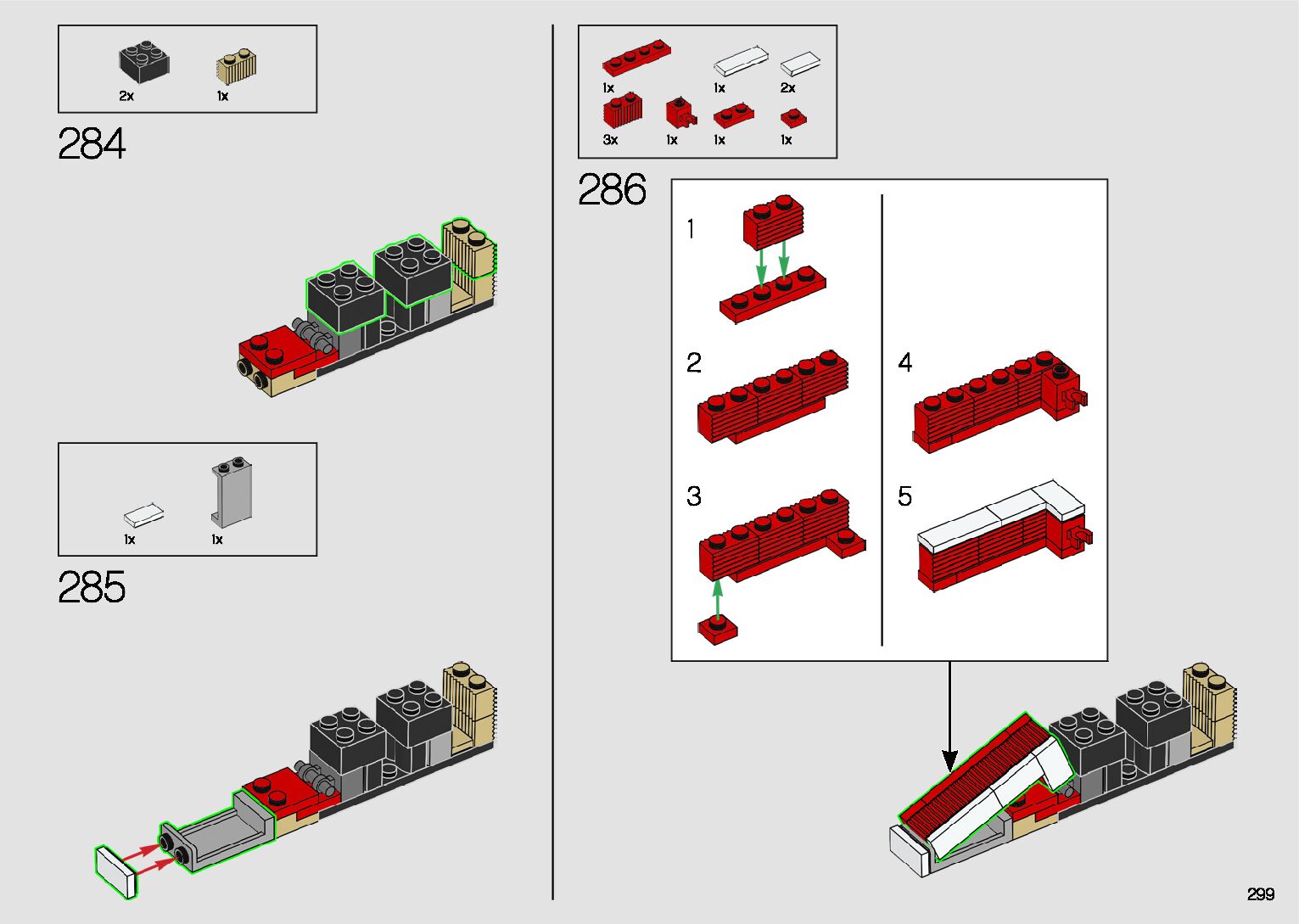 2x
1x

284

1x
1x

285

1x
1x
2x
3x
1x
1x
1x

286

1

2

3

4

5

299