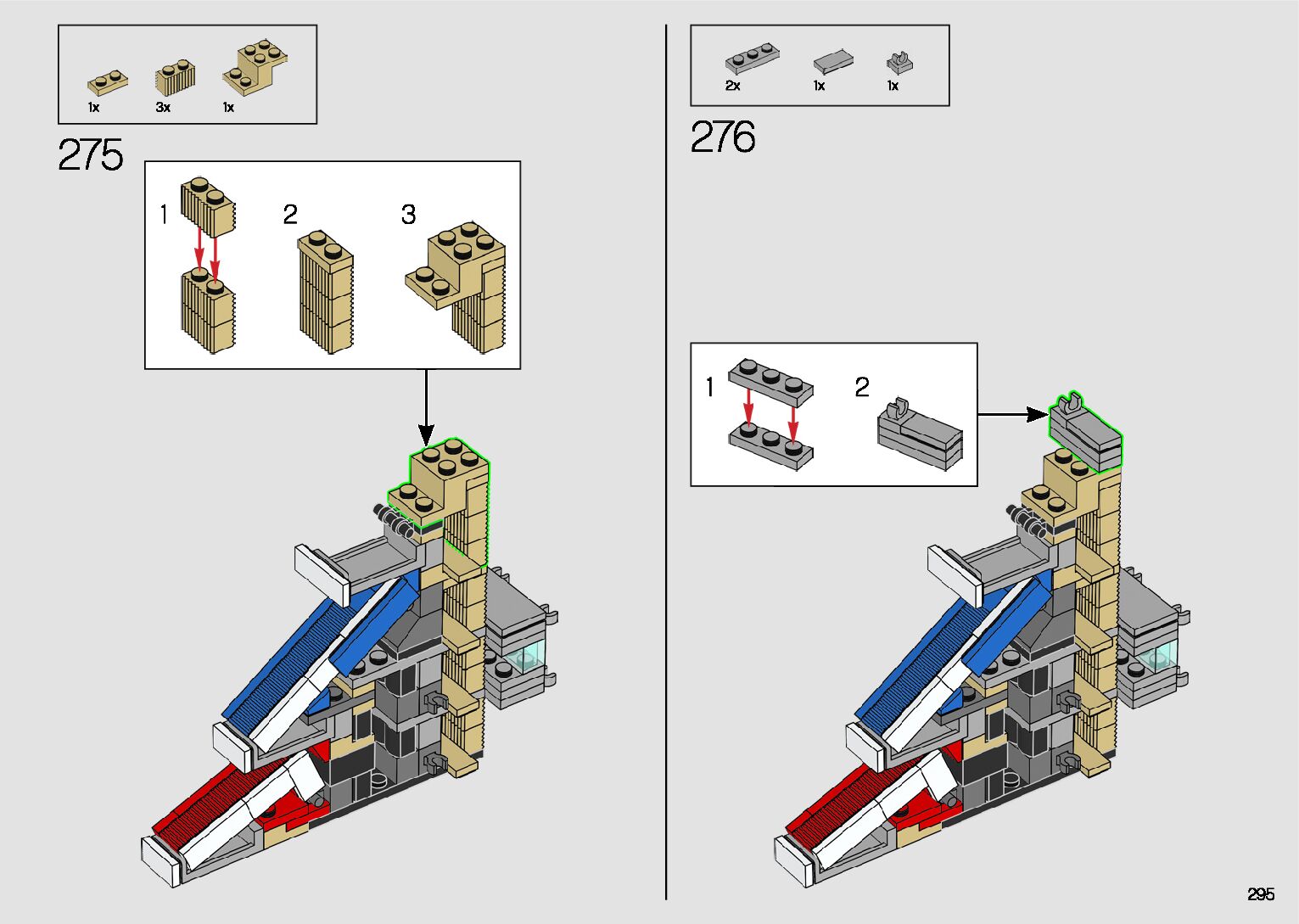 1x 3x 1x

275

1

2

3

2x 1x 1x

276

1

2

295