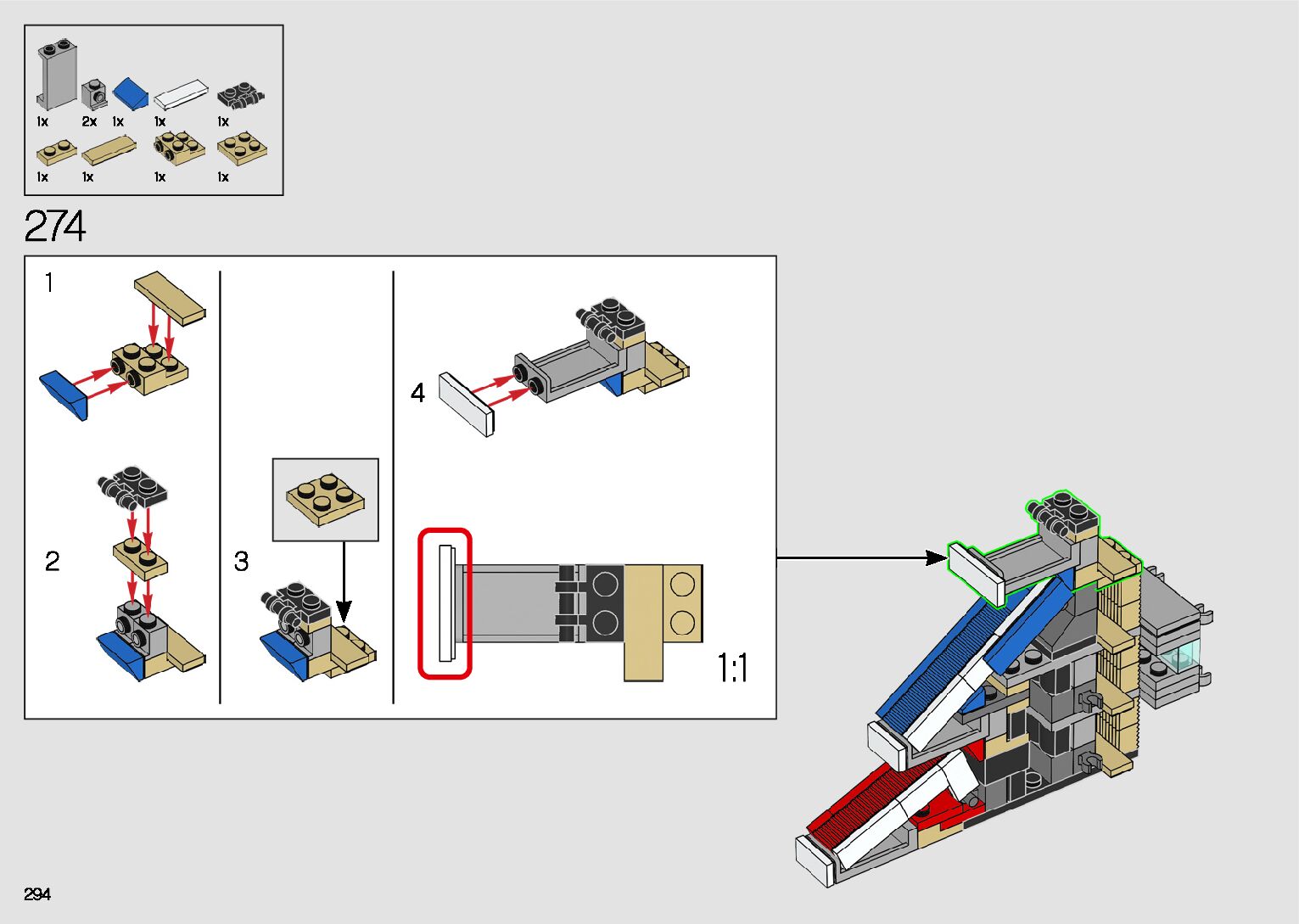 1x 2x 1x 1x 1x
1x 1x 1x 1x

274

1

2

3

4

1:1

294