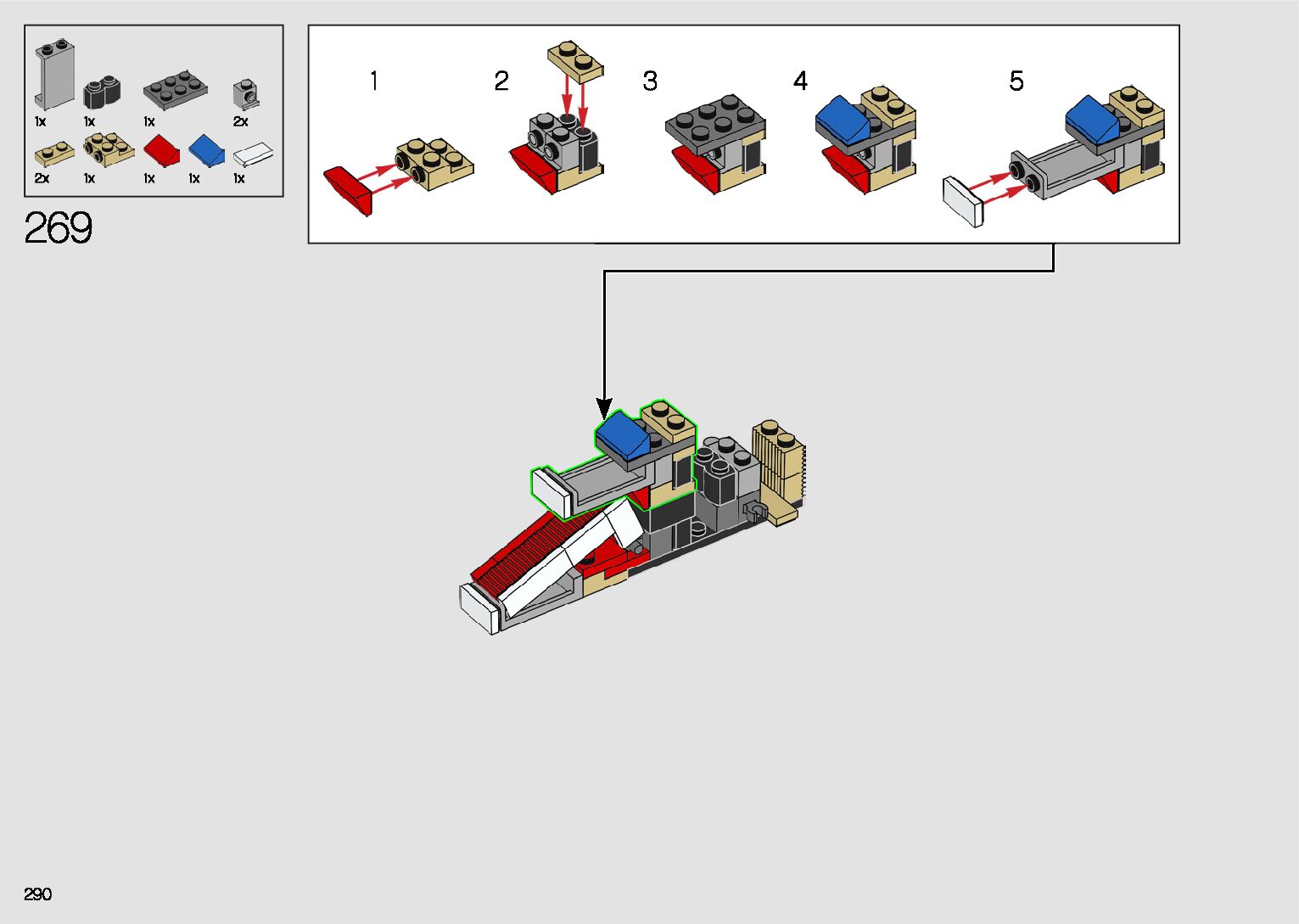 1x 1x 1x 2x
2x 1x 1x 1x 1x

269

1 2 3 4 5

290