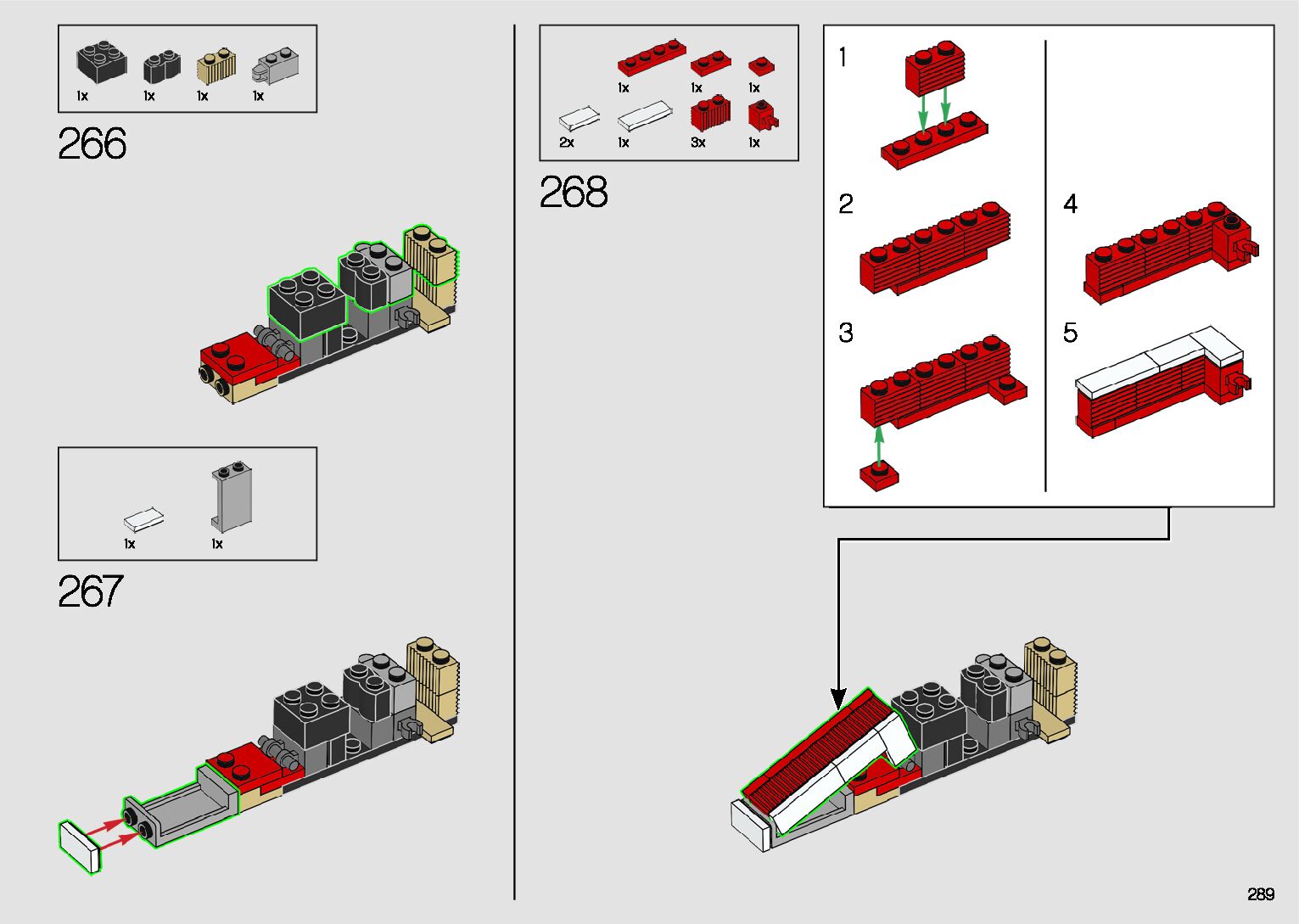 1x 1x 1x 1x

266

1x 1x

267

1x 1x 1x
2x 1x 3x 1x

268

1

2

3

4

5

289