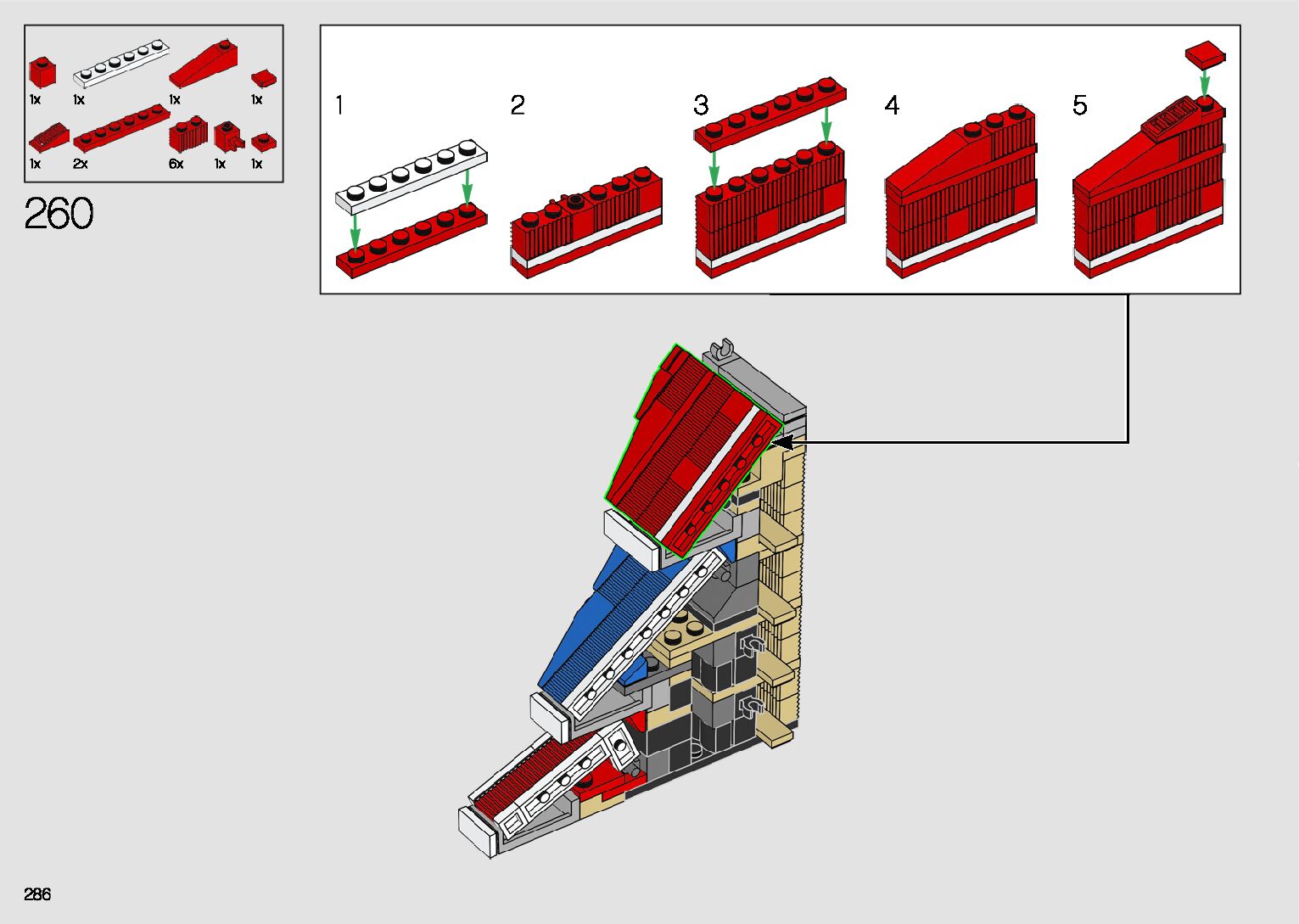 1x 1x 1x 1x
1x 2x 6x 1x 1x

260

1 2 3 4 5

286