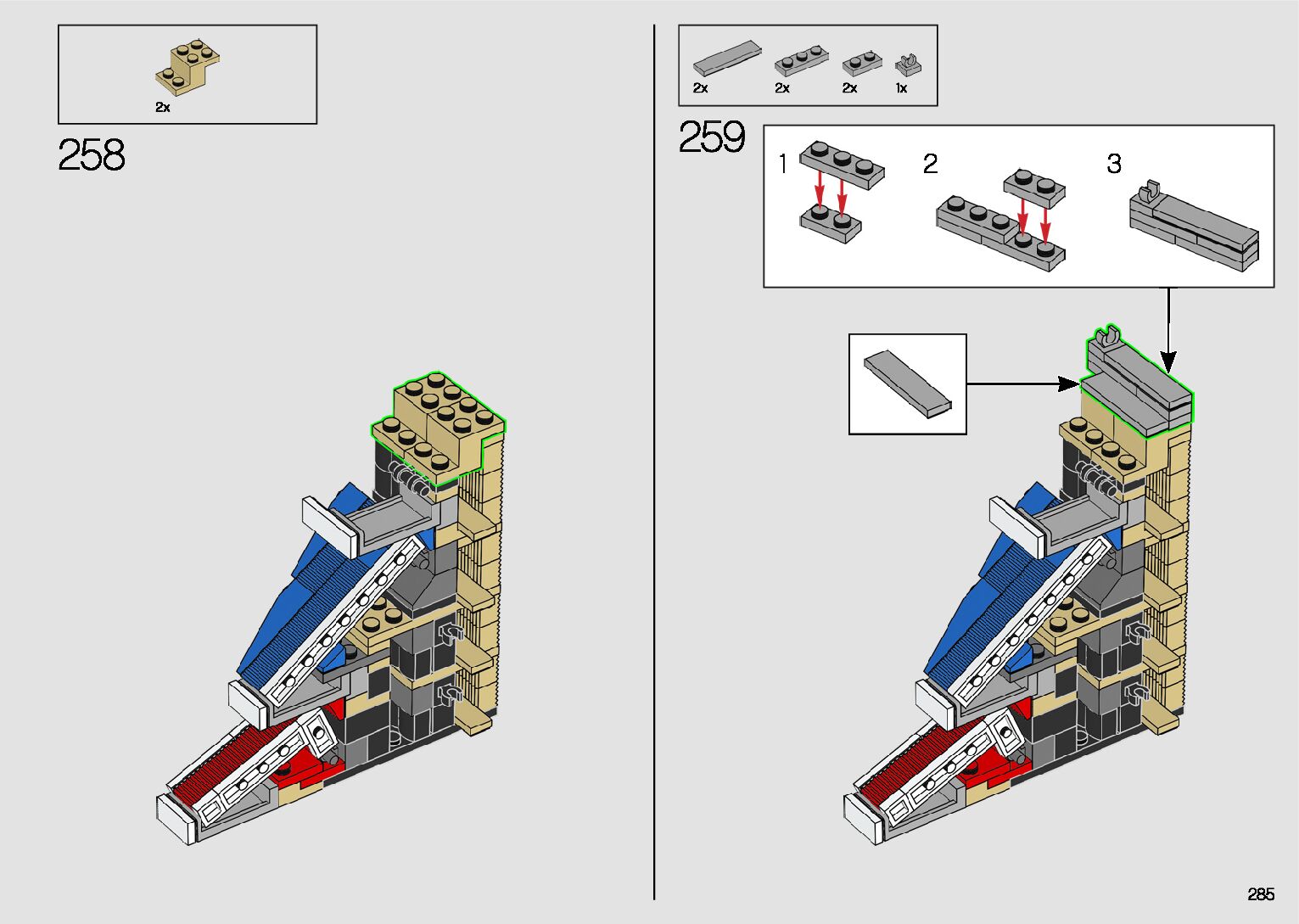 2x

258

2x 2x 2x 1x

259

1 2 3

285