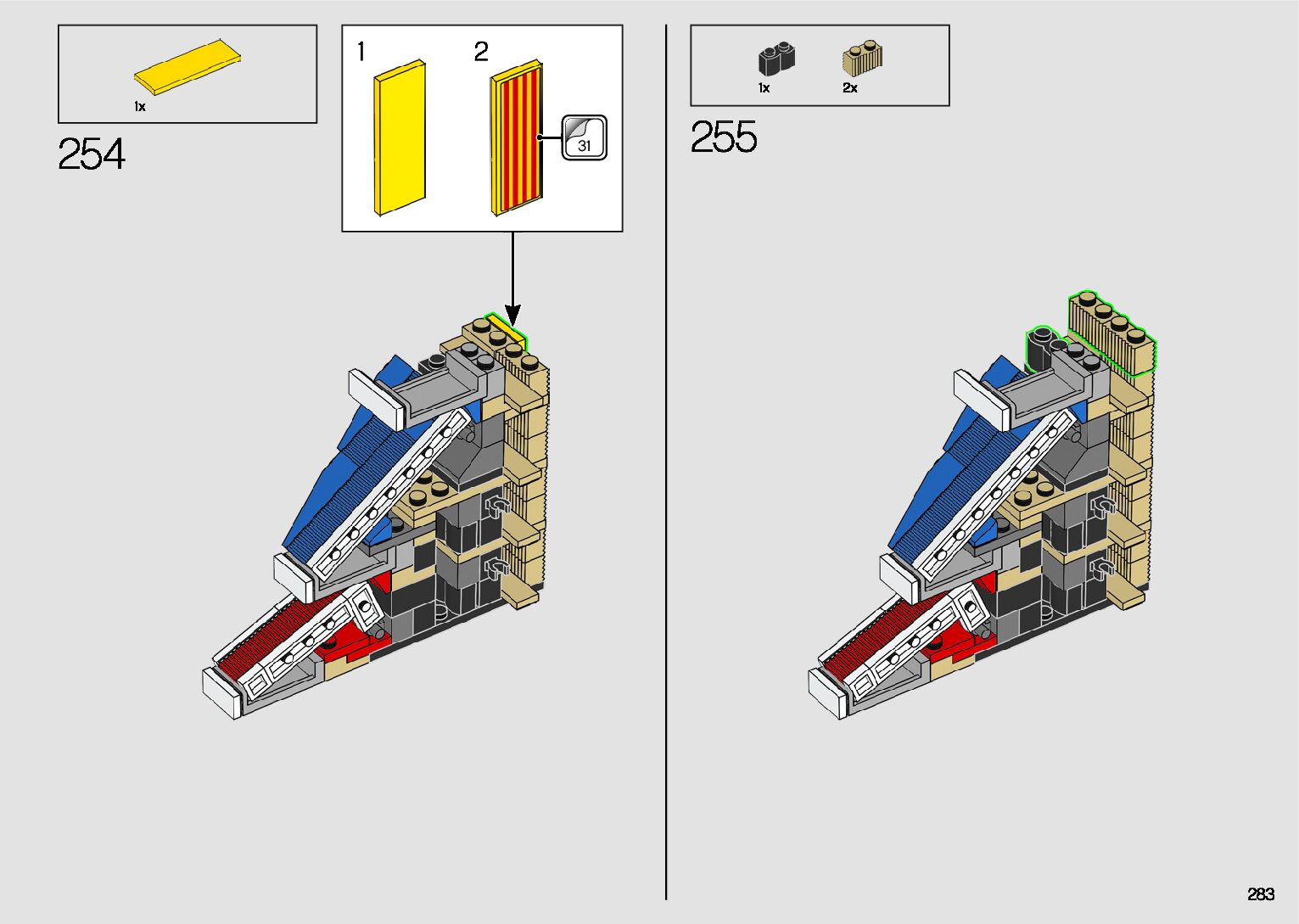 1x

254

1

2

31

1x

2x

255

283