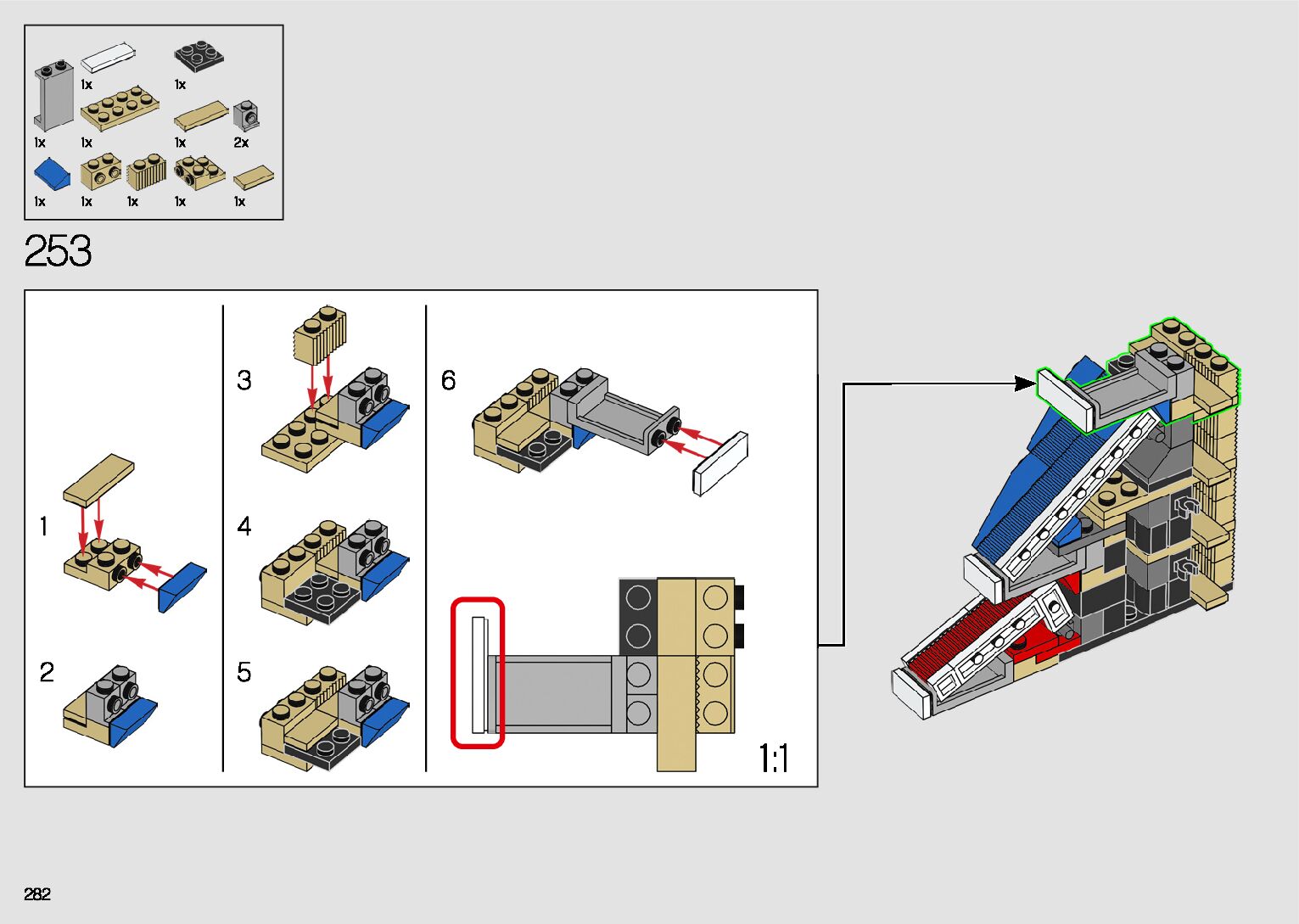 1x
1x
1x
1x
1x
2x
1x
1x
1x
1x
1x

253

1

2

3

4

5

6

1:1

282