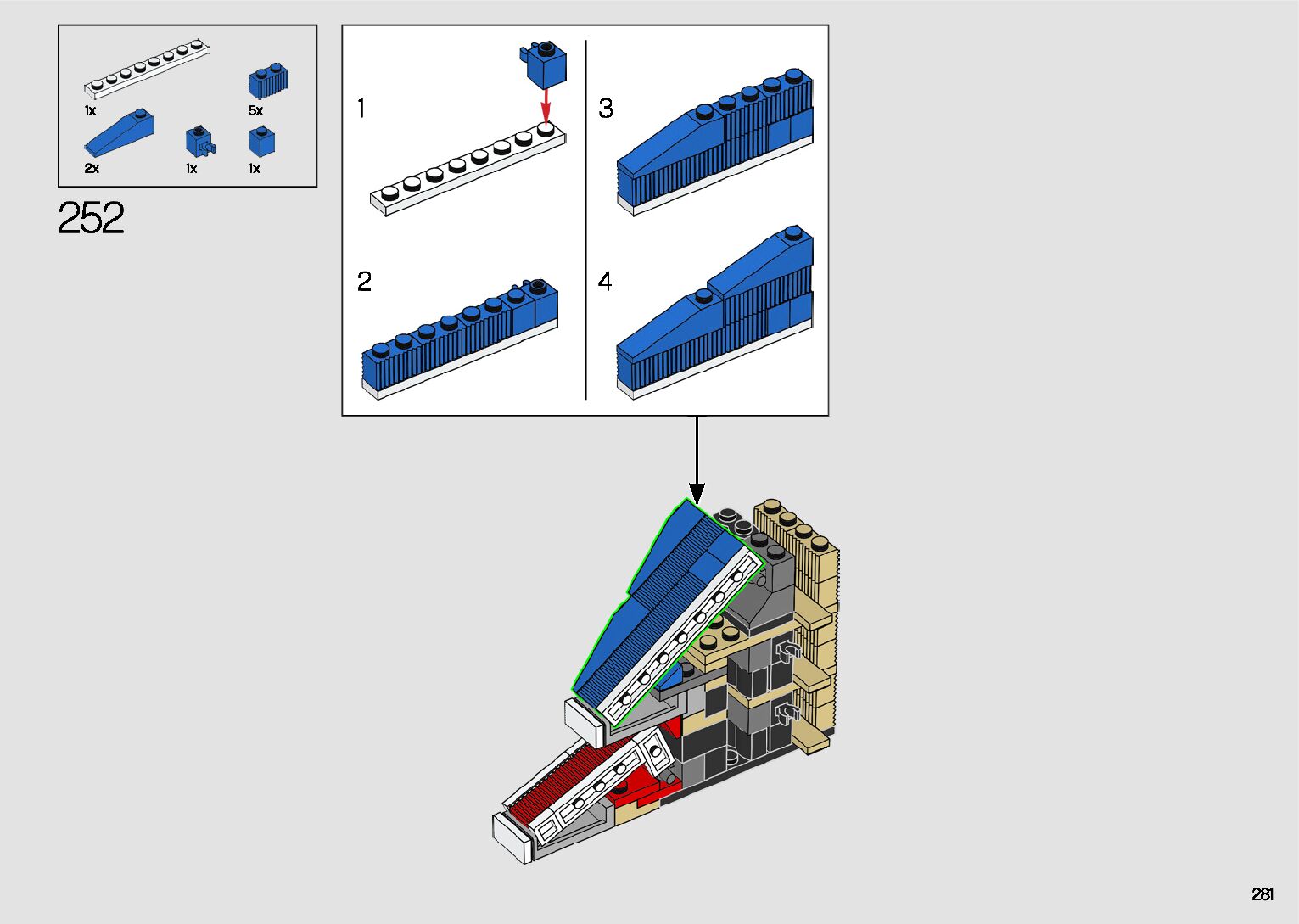 1x
5x
2x
1x
1x

252

1
2
3
4

281