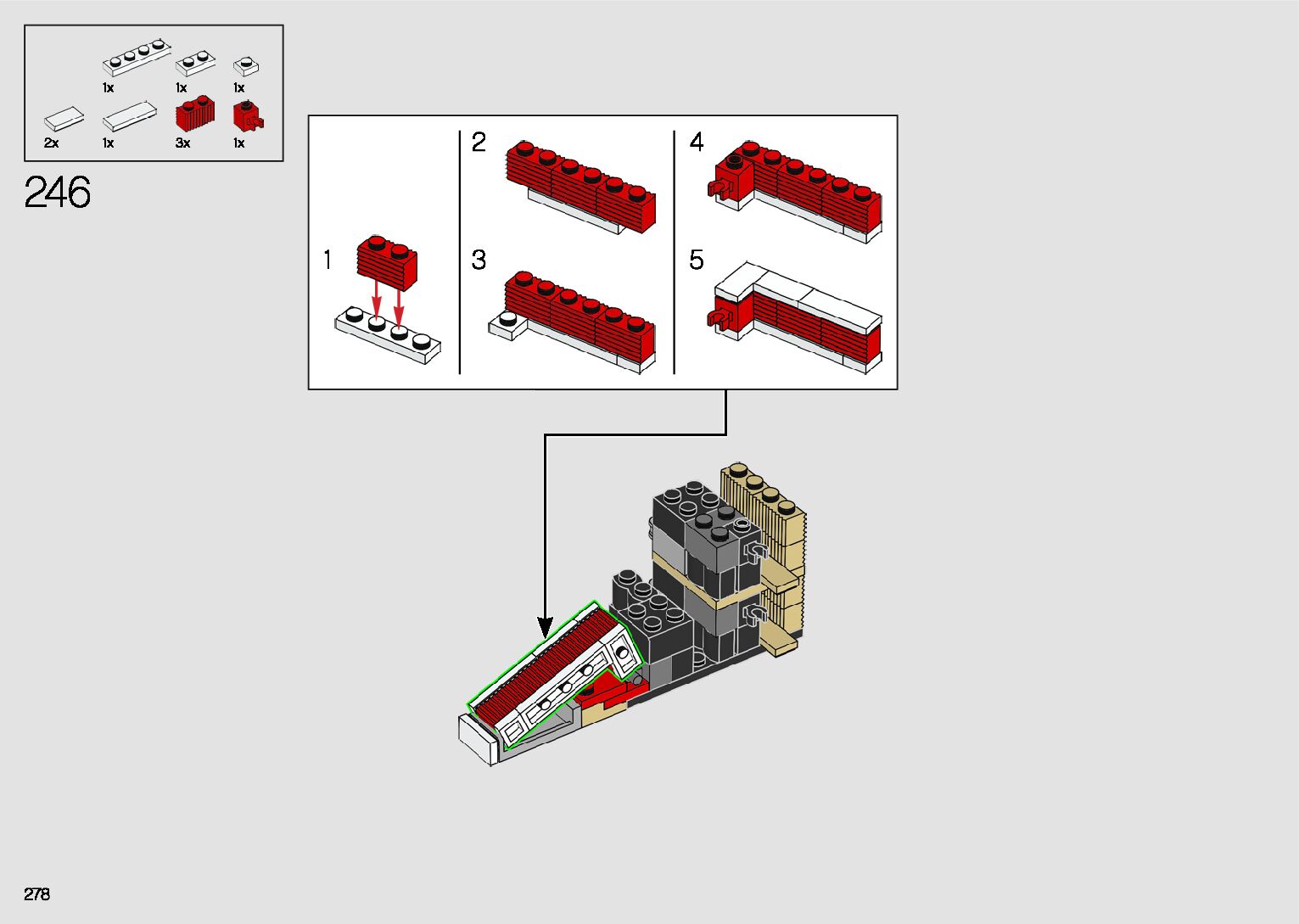 1x 1x 1x
2x 1x 3x 1x

246

1
2
3
4
5

278