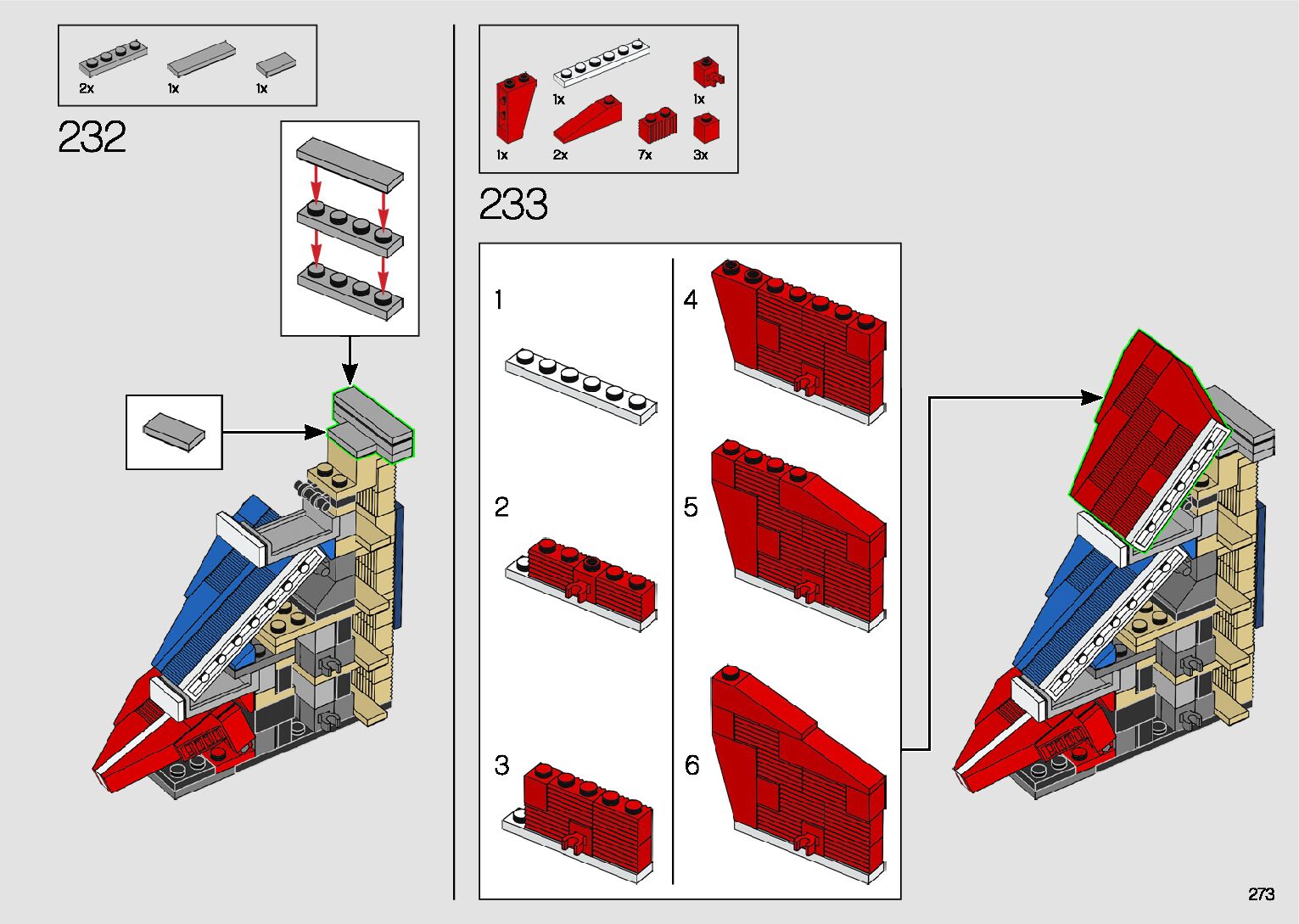 2x 1x 1x

232

1x 1x 1x 2x 7x 3x

233

1

2

3

4

5

6

273