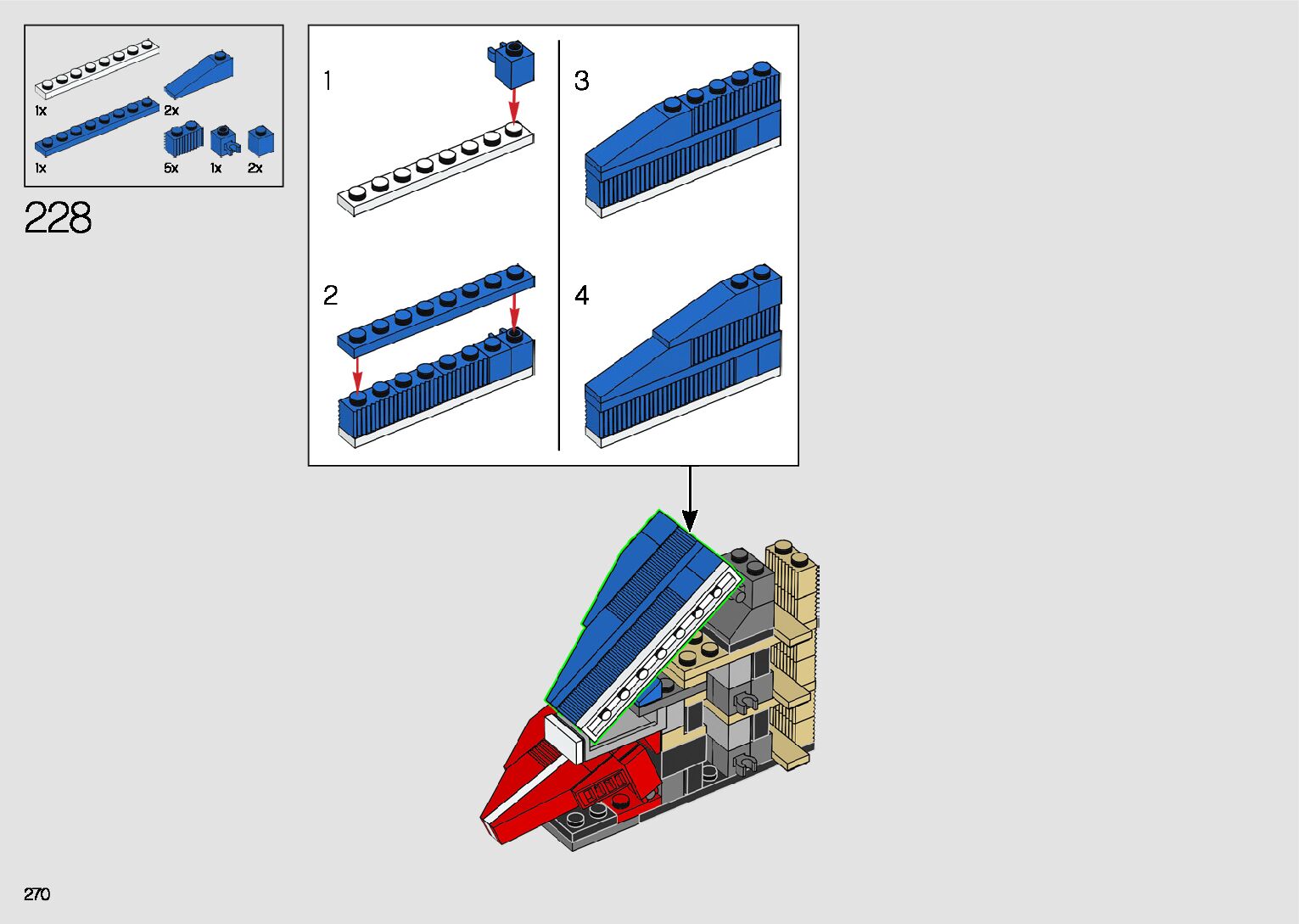 1x
2x
1x
5x
1x
2x

228

1

2

3

4

270