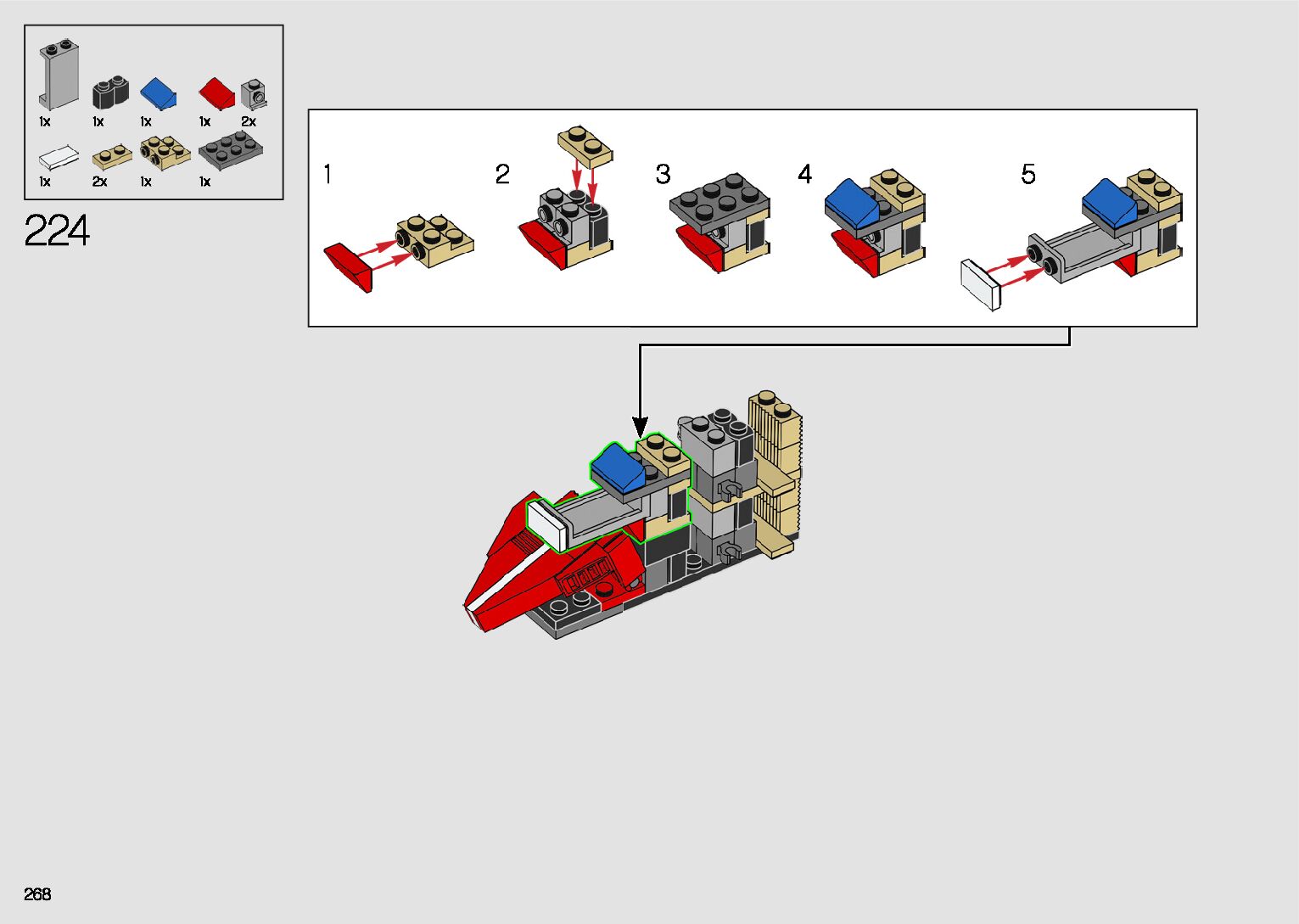 1x 1x 1x 1x 2x
1x 2x 1x 1x

224

1 2 3 4 5

268