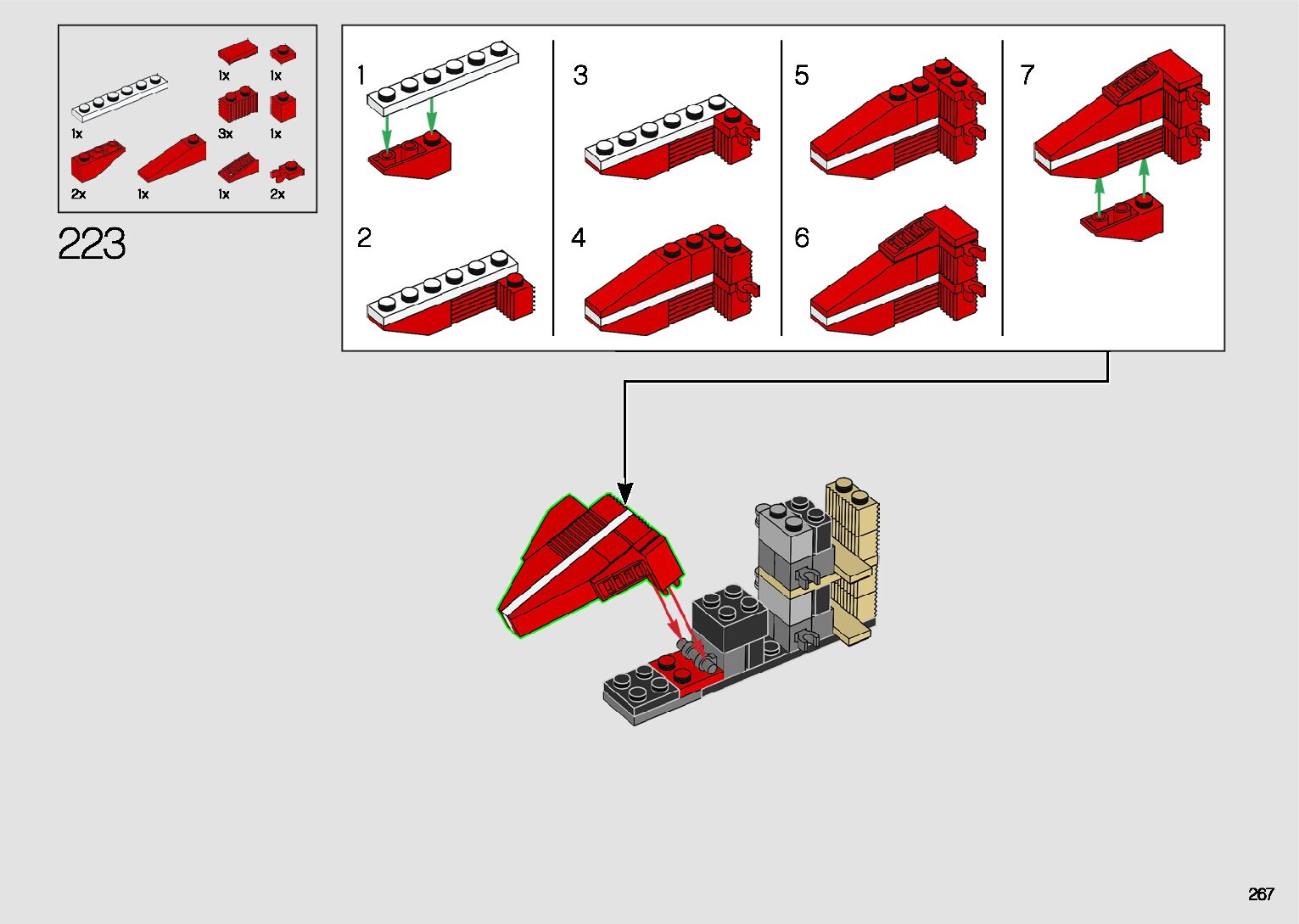 1x 1x
1x
3x 1x
2x 1x 1x 2x

223

1
2
3
4
5
6
7

267