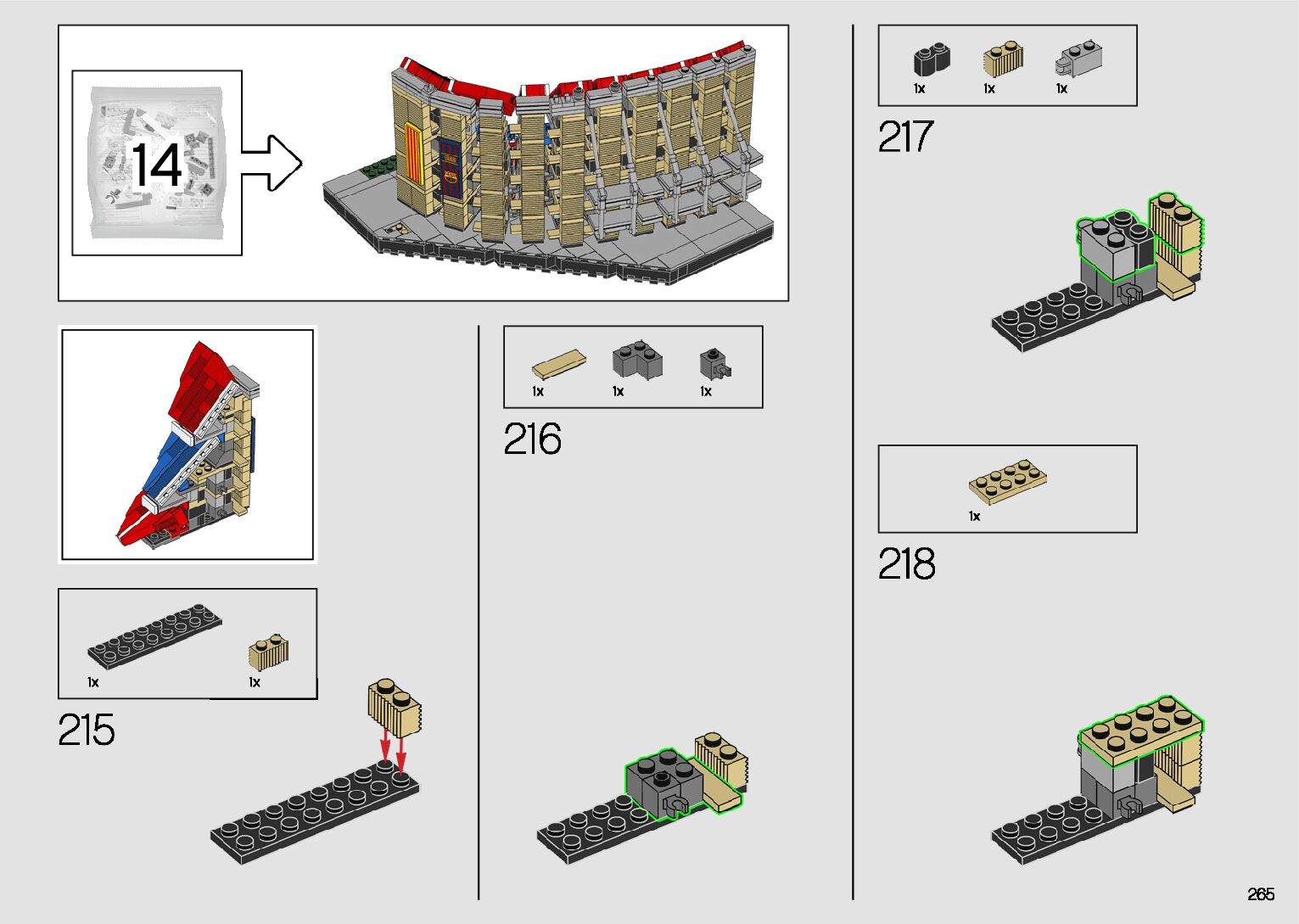 14

1x

1x

215

1x

1x

1x

216

1x

1x

1x

217

1x

218

265