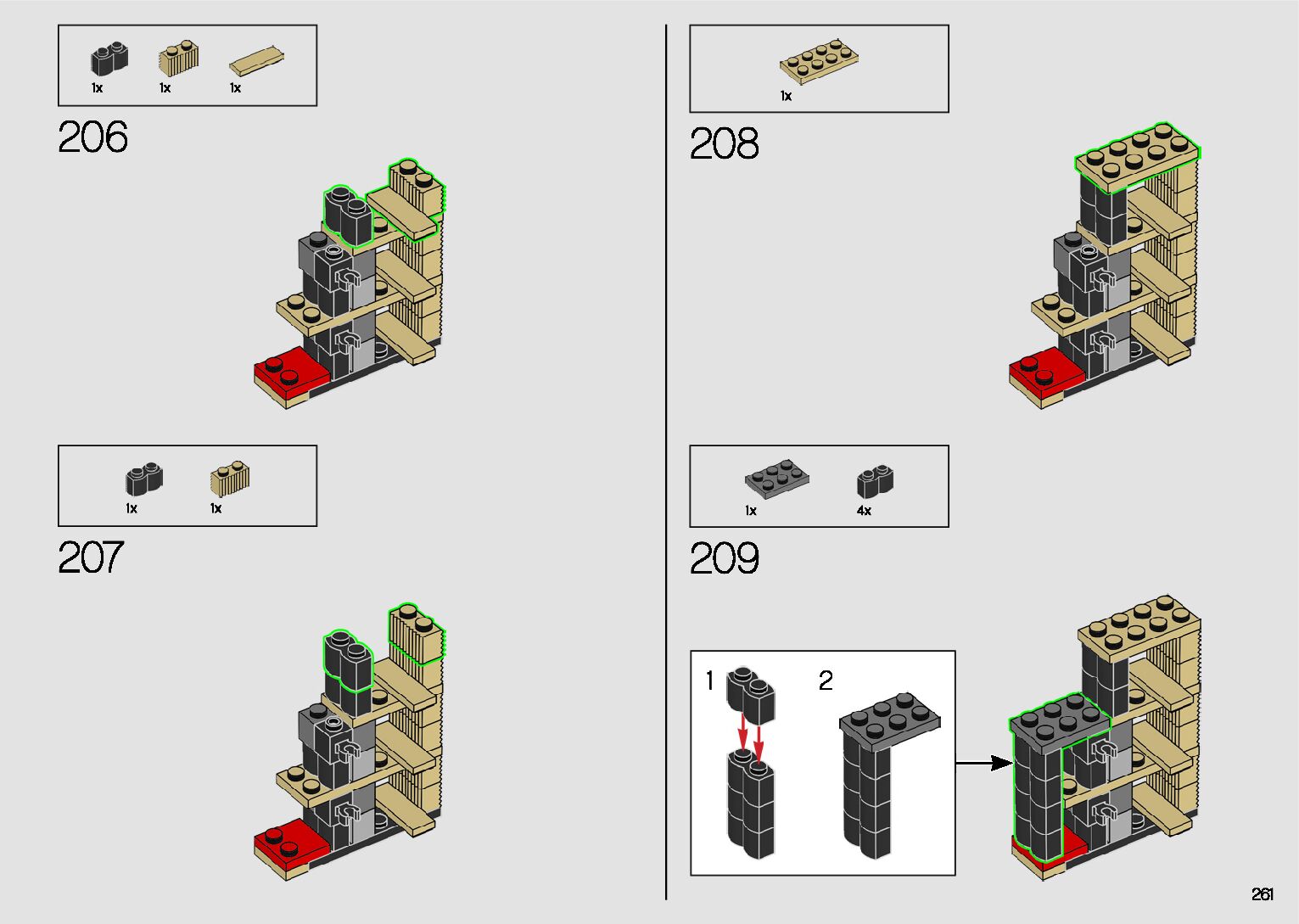 1x 1x 1x

206

1x 1x

207

1x

208

1x 4x

209

1 2

261