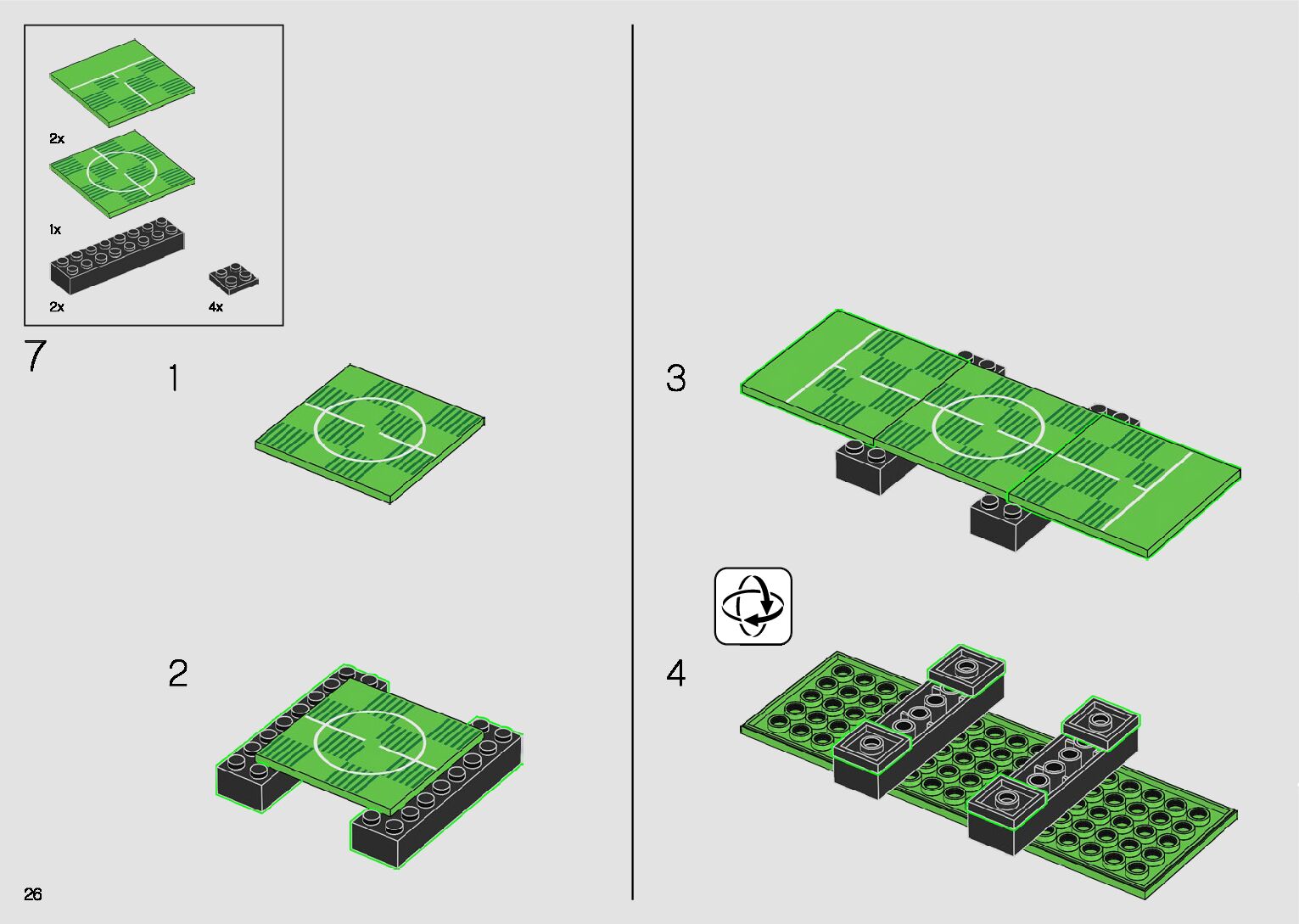 2x
1x
2x
4x
7
1
2
3
4
26