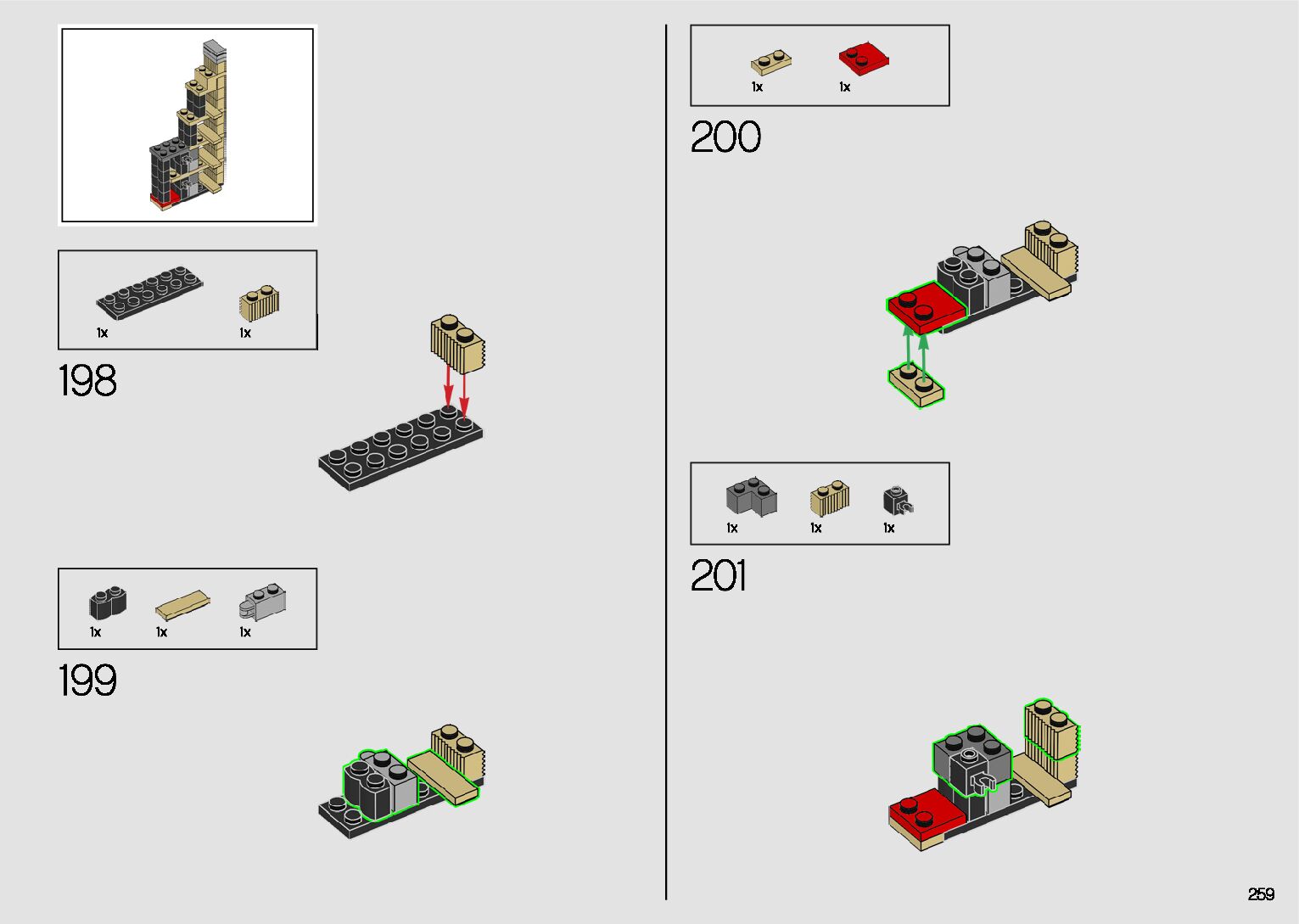 1x
1x

198

1x
1x
1x

199

1x
1x

200

1x
1x
1x

201

259