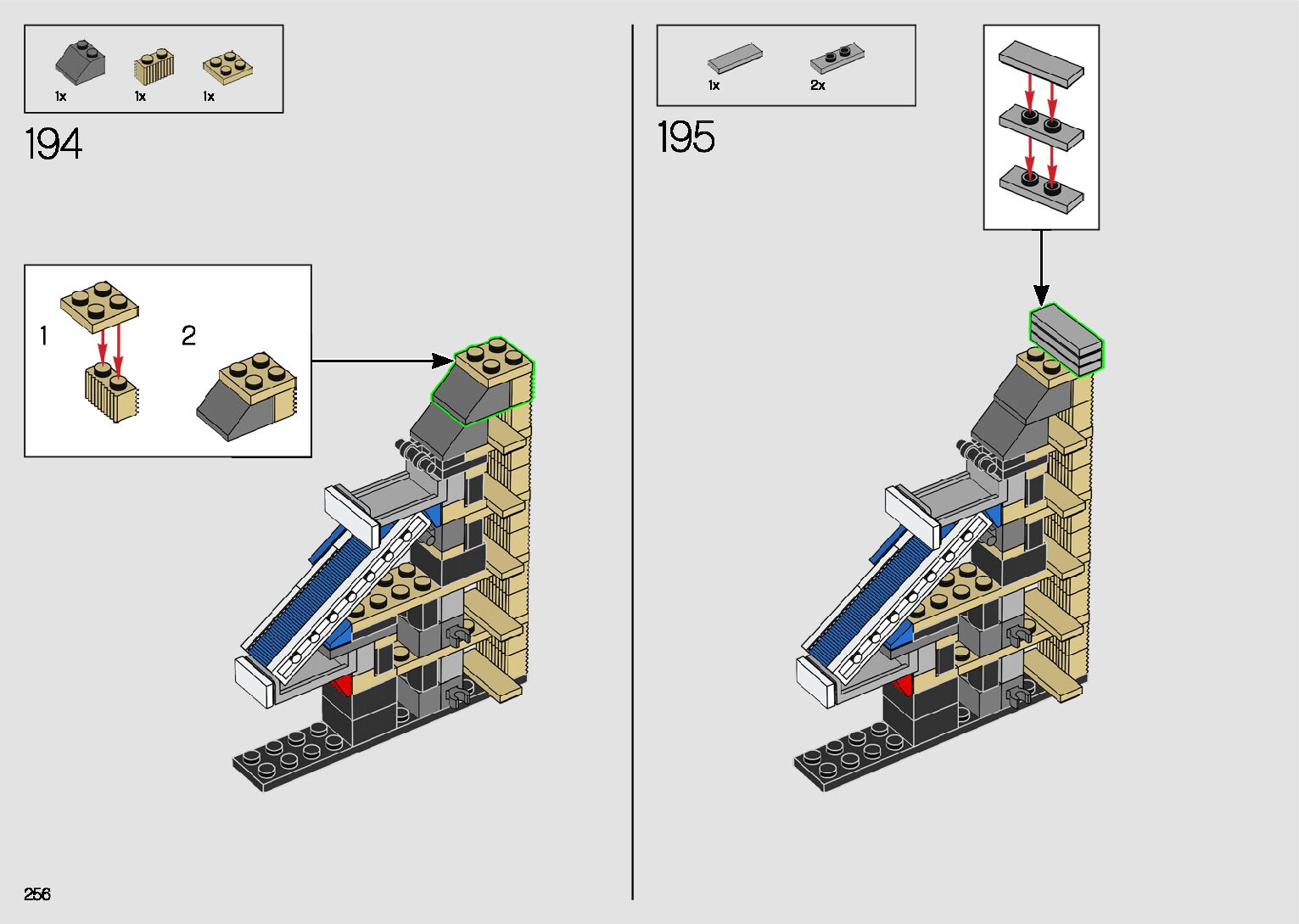 1x 1x 1x

194

1

2

1x 2x

195

256