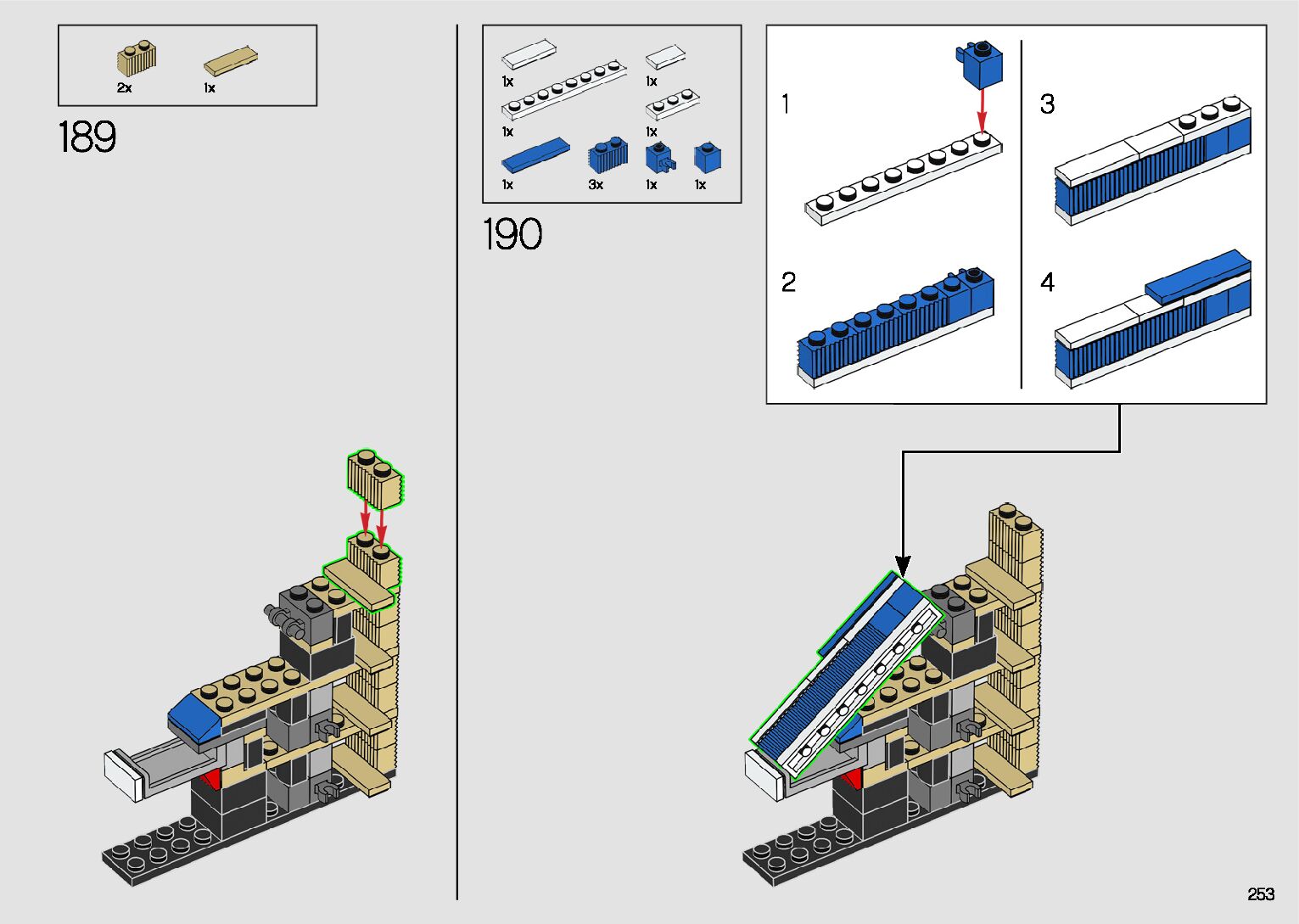 2x 1x

189

1x 1x

1x 1x

1x 3x 1x 1x

190

1

2

3

4

253