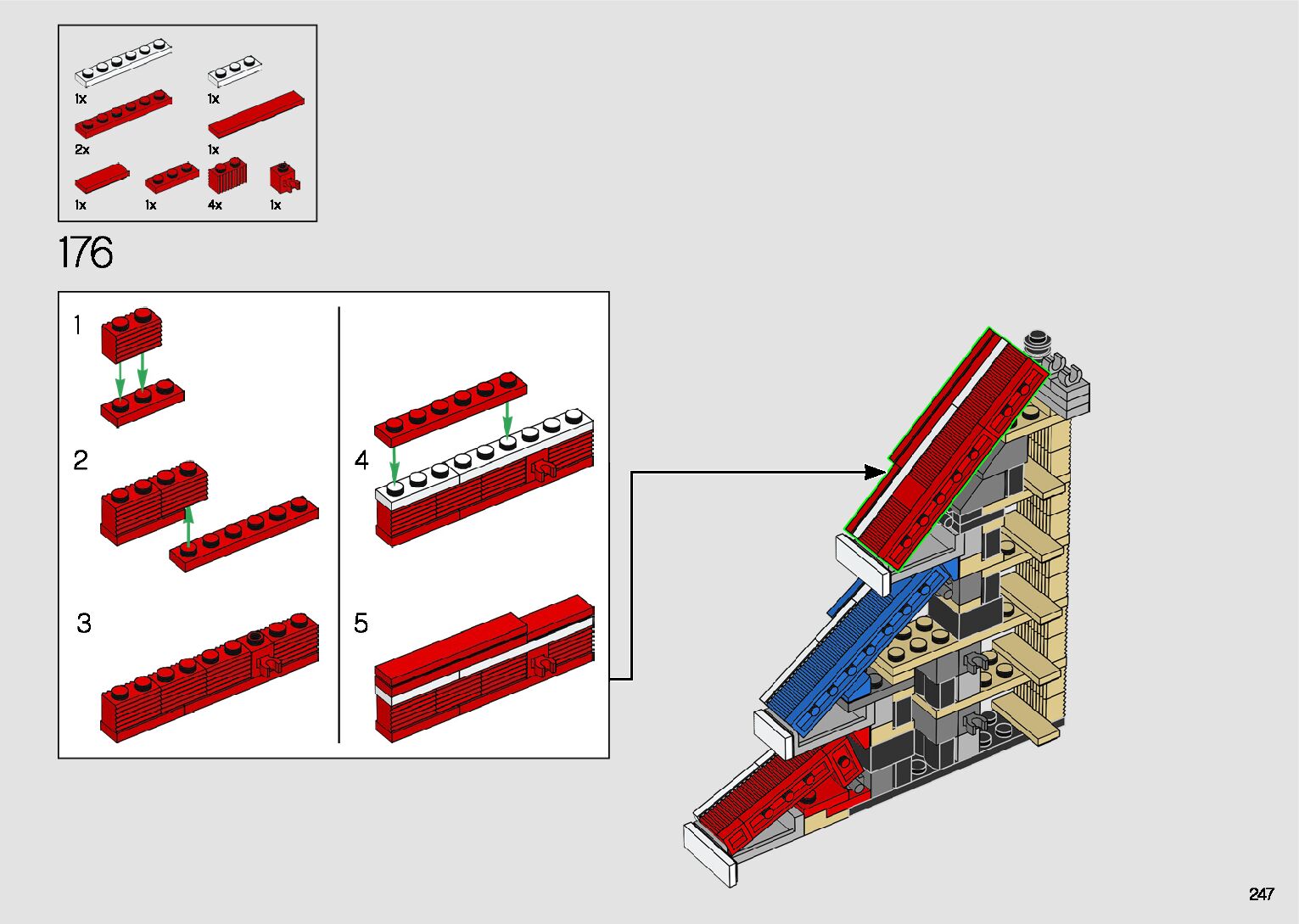 1x
1x
2x
1x
1x
1x
4x
1x

176

1

2

3

4

5

247