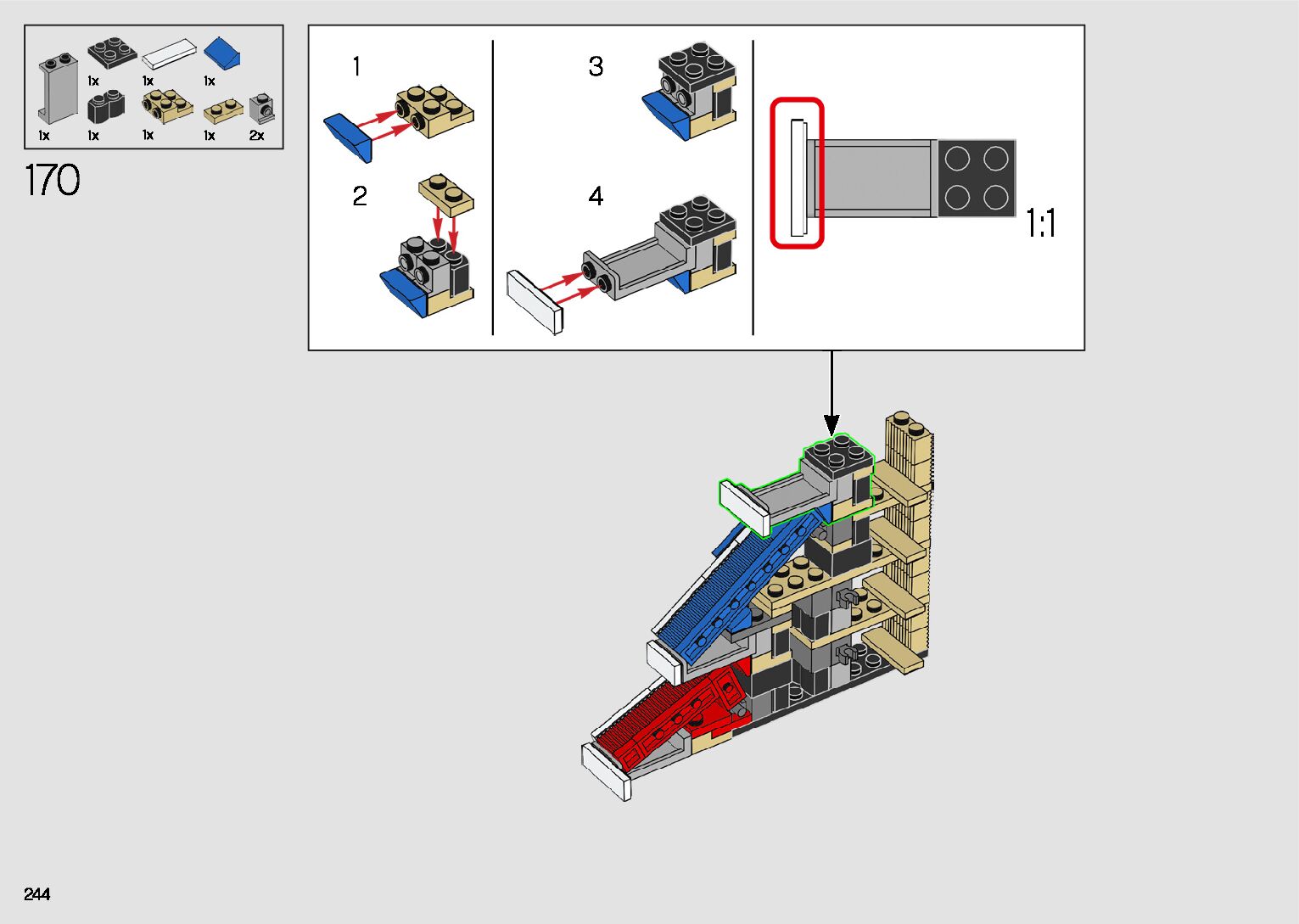 1x 1x 1x
1x 1x 1x 1x 2x

170

1

2

3

4

1:1

244