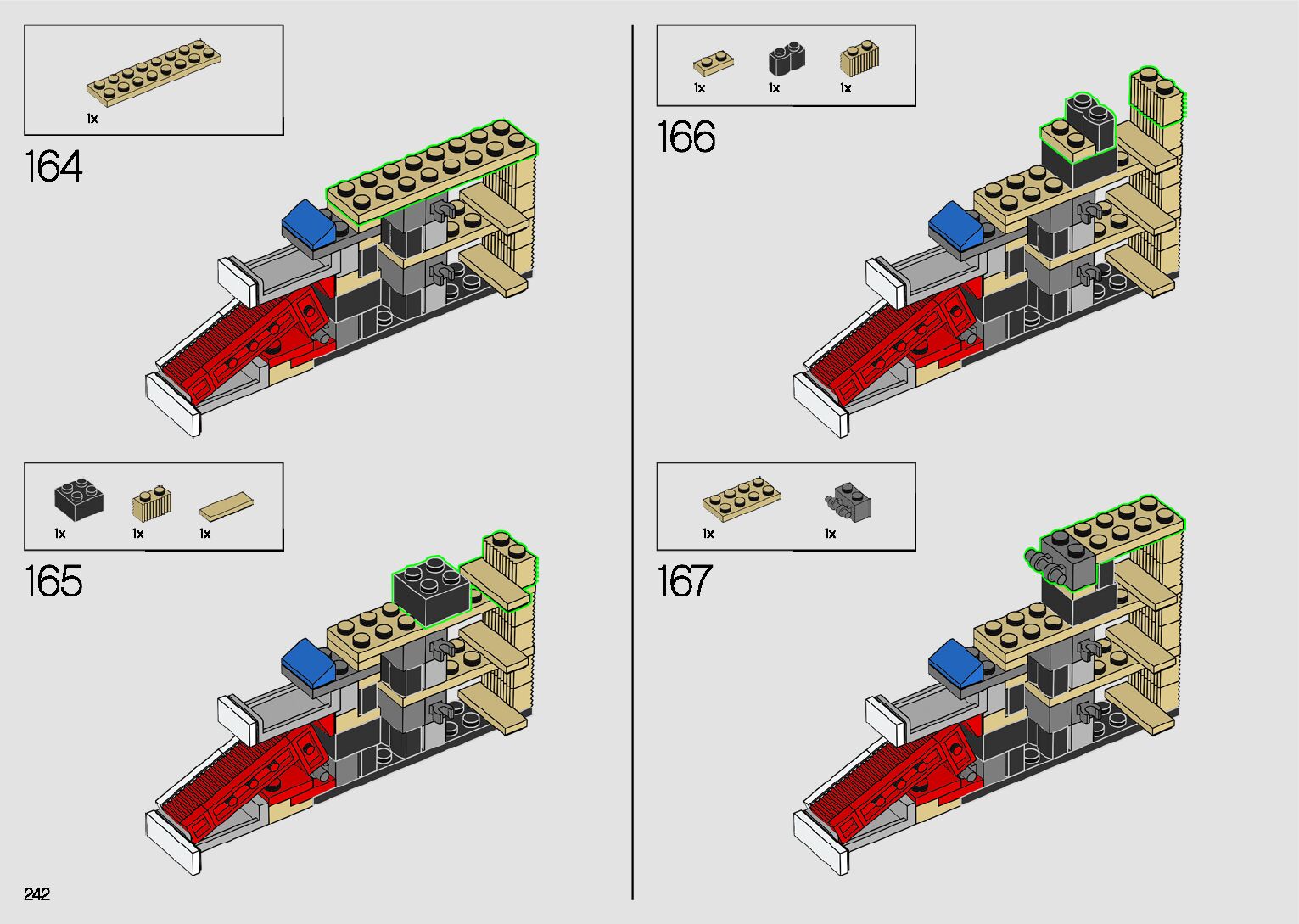 1x

164

1x 1x 1x

165

1x 1x 1x

166

1x 1x

167

242