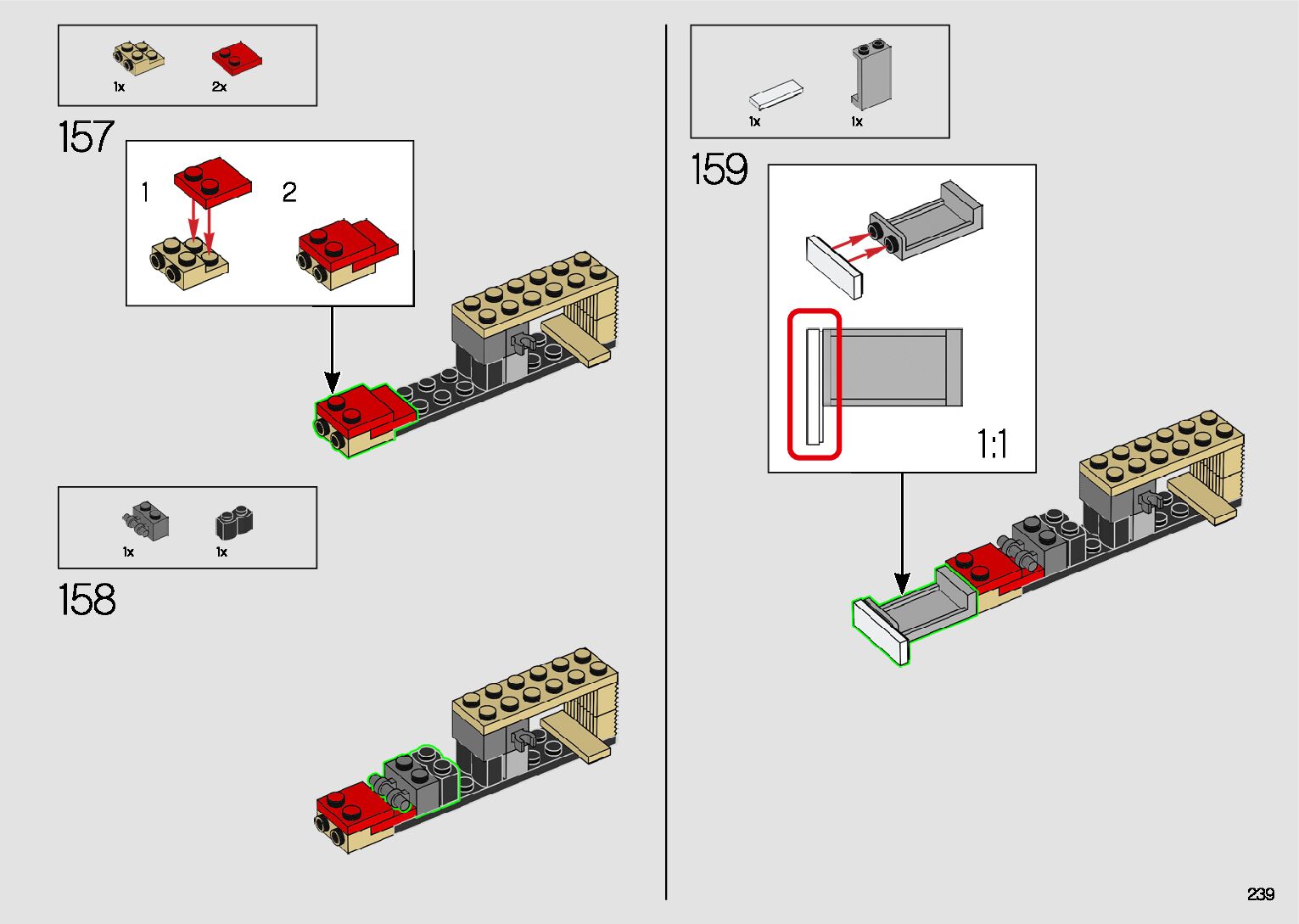 1x 2x

157

1

2

1x 1x

158

1x 1x

159

1:1

239