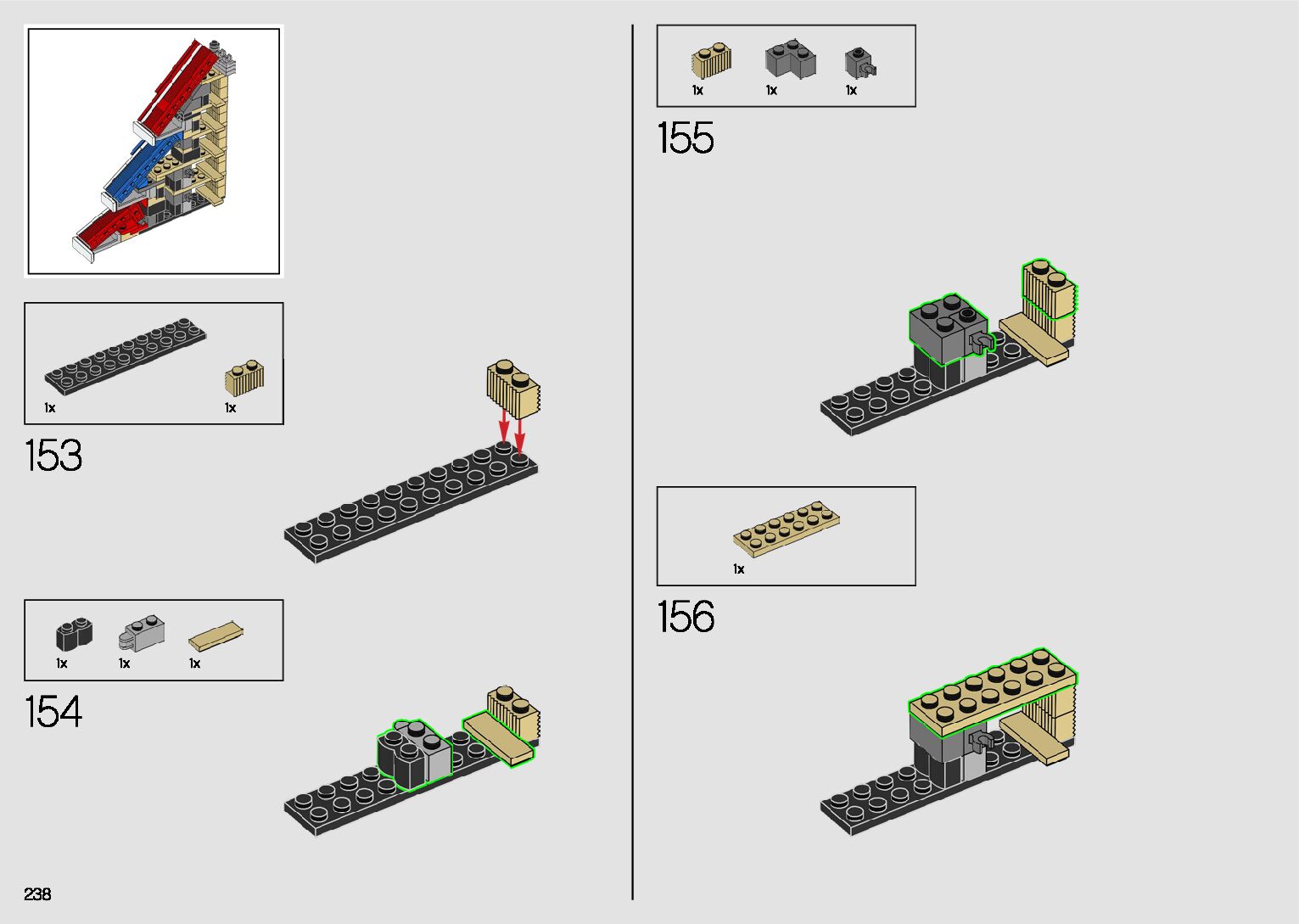 1x 1x

153

1x 1x 1x

154

238

1x 1x 1x

155

1x

156