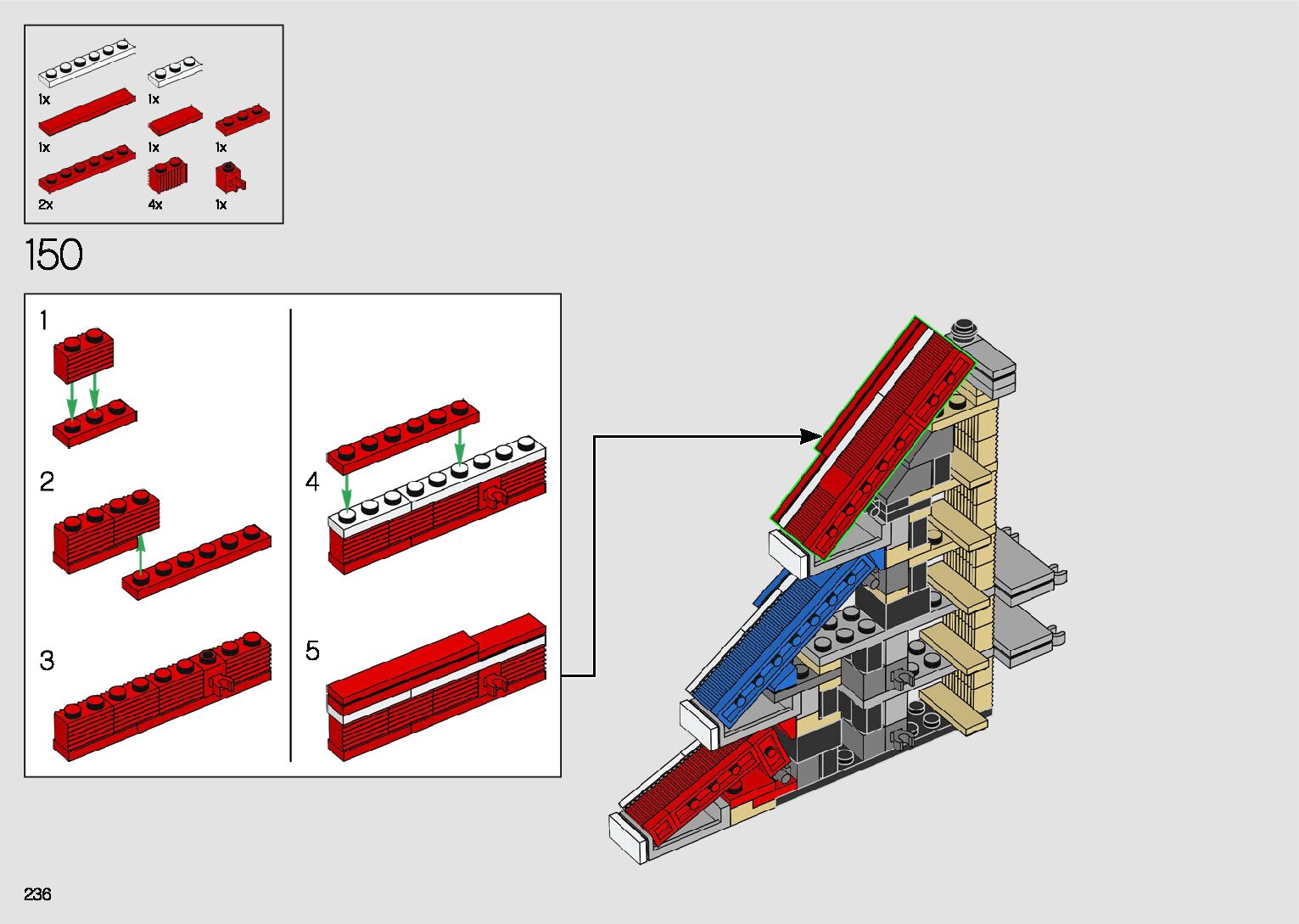 1x
1x
1x
1x
1x
2x
4x
1x

150

1

2

3

4

5

236