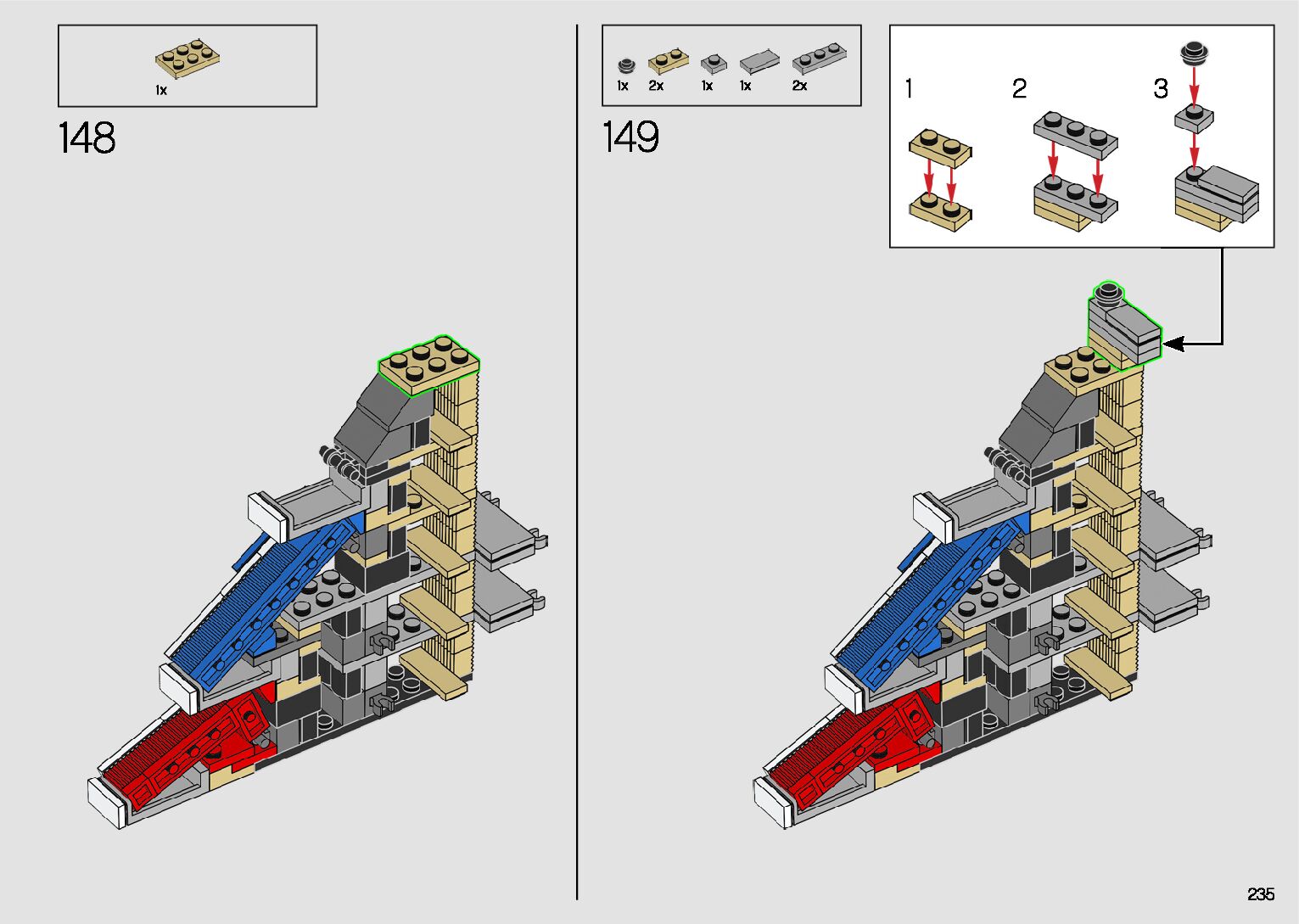 1x

148

1x 2x 1x 1x 2x

149

1

2

3

235