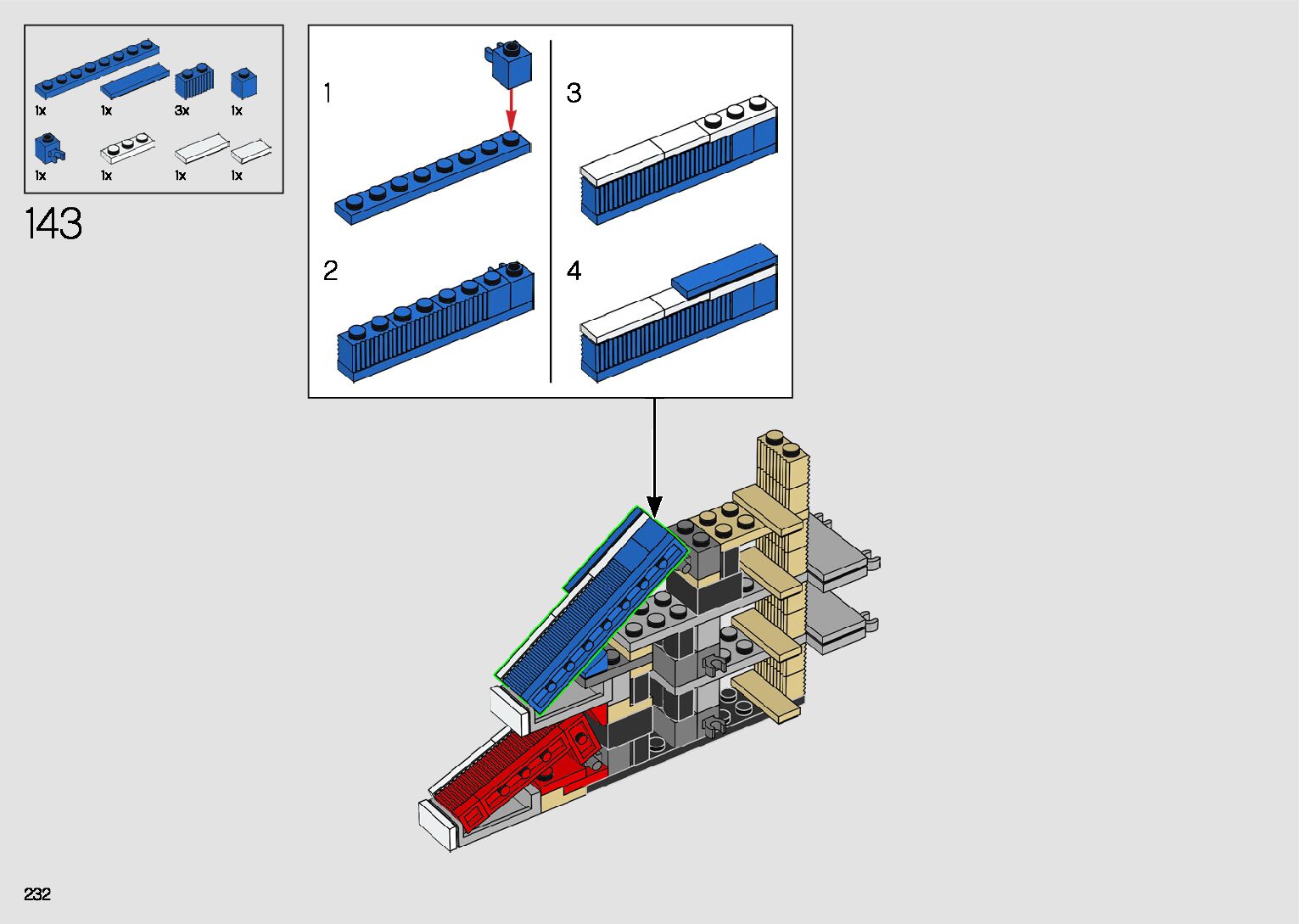 1x 1x 3x 1x
1x 1x 1x 1x

143

1

2

3

4

232