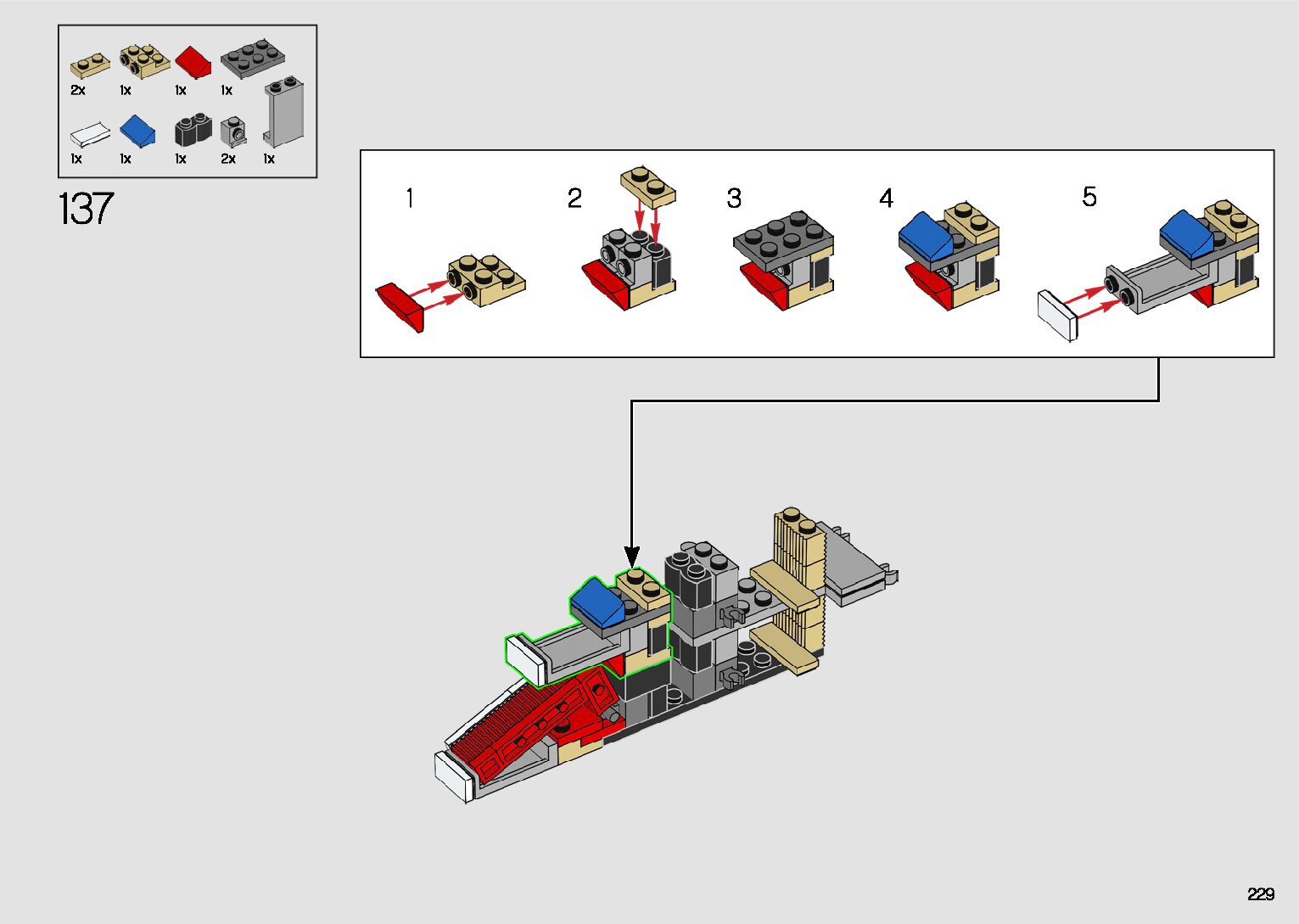 2x
1x
1x
1x
1x
1x
1x
2x
1x

137

1
2
3
4
5

229