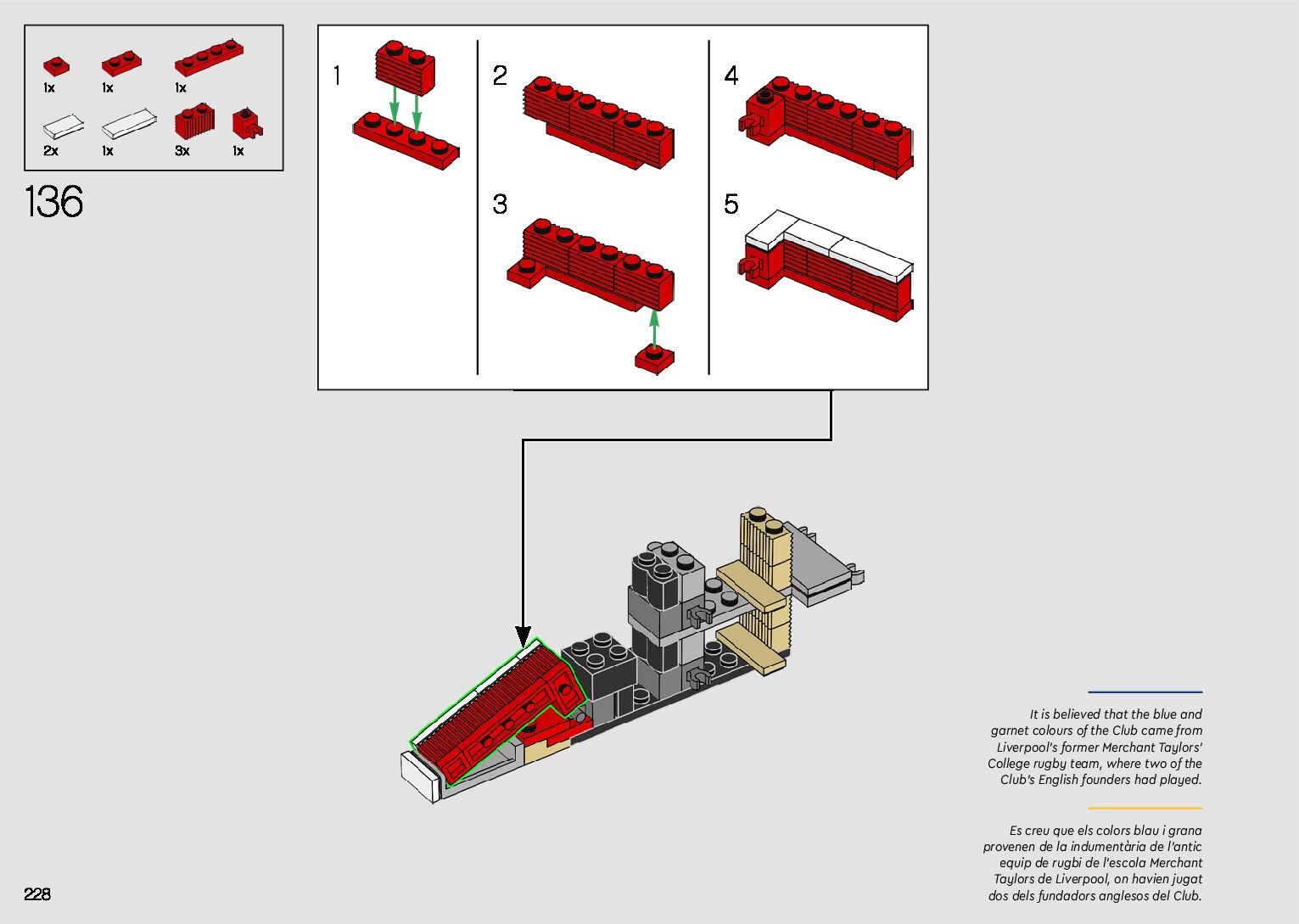 1x 1x 1x
2x 1x 3x 1x

136

1

2

3

4

5

It is believed that the blue and garnet colours of the Club came from Liverpool's former Merchant Taylors' College rugby team, where two of the Club's English founders had played.

Es creu que els colors blau i grana provenen de la indumentària de l'antic equip de rugbi de l'escola Merchant Taylors de Liverpool, on havien jugat dos dels fundadors anglesos del Club.

228