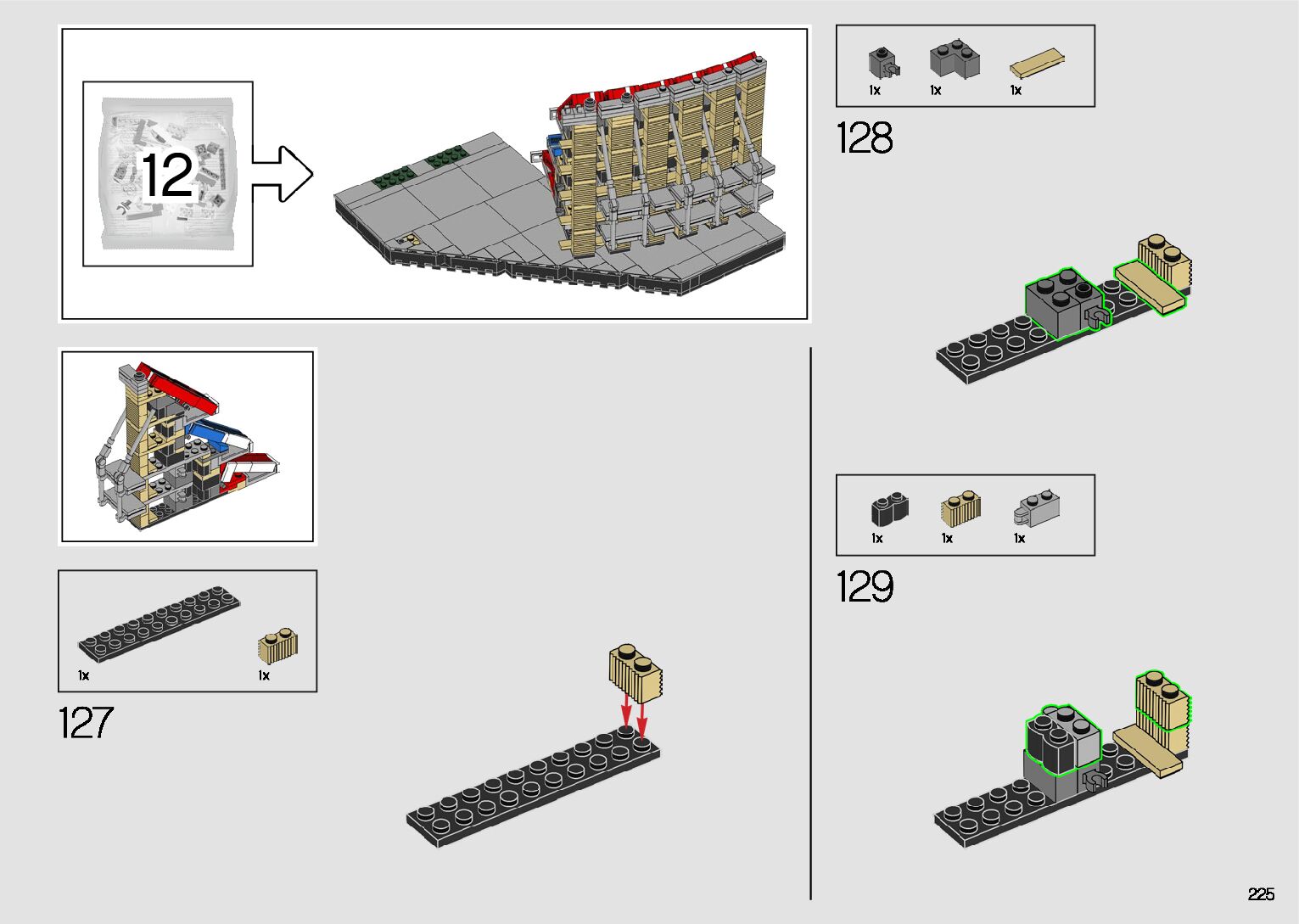 12

1x 1x

127

1x 1x 1x

128

1x 1x 1x

129

225