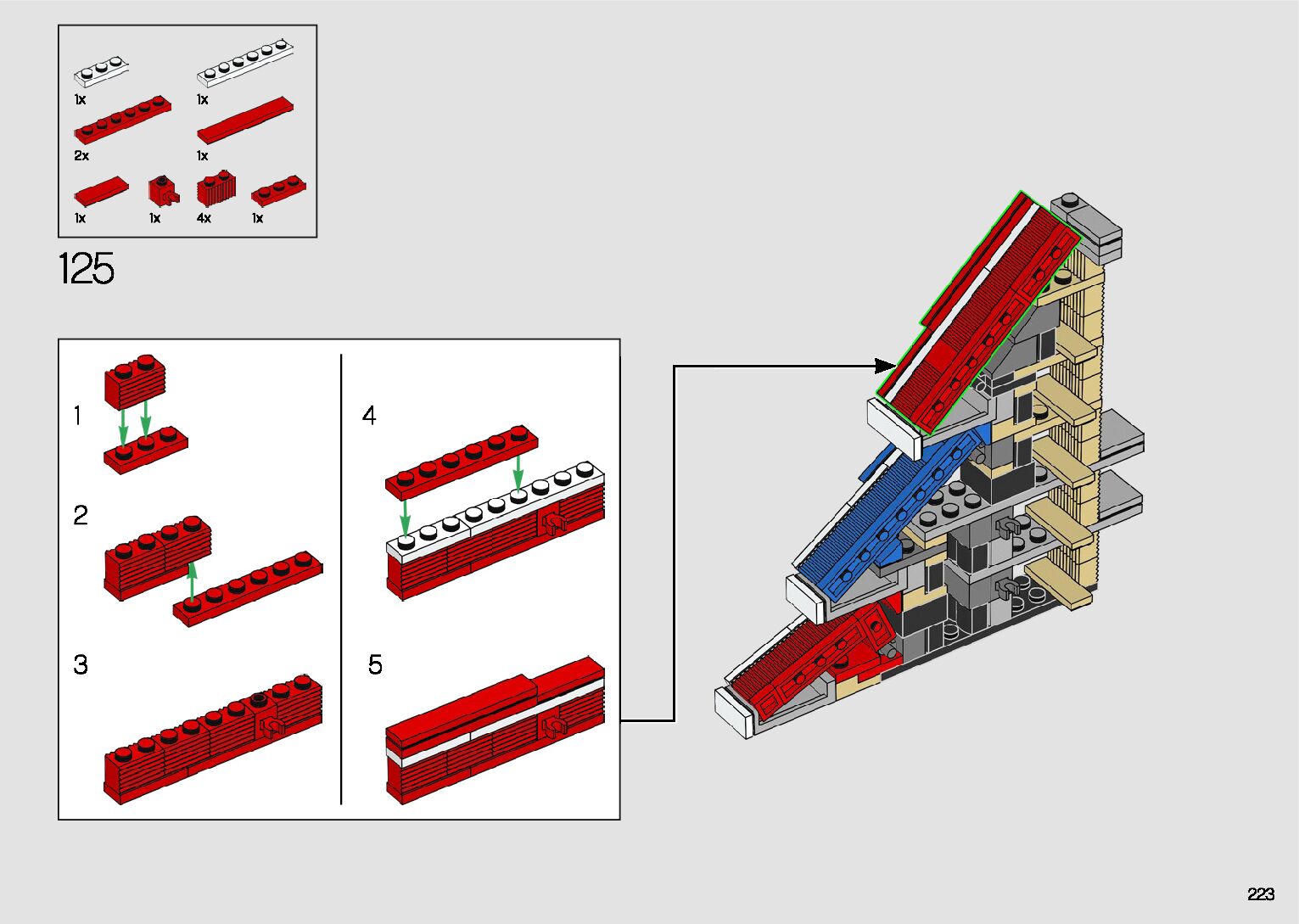 1x
1x
2x
1x
1x
1x
4x
1x

125

1

2

3

4

5

223