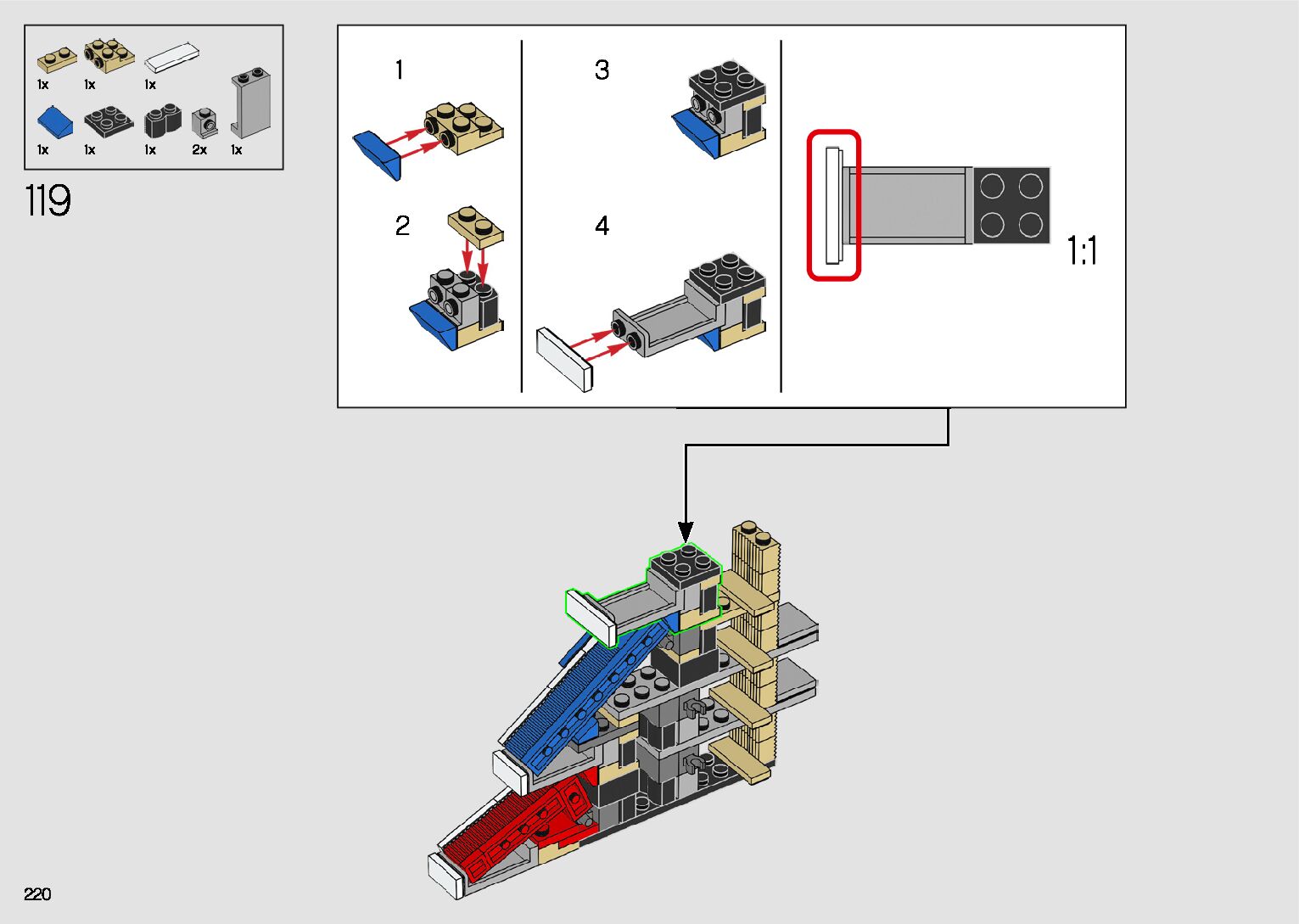 1x 1x 1x
1x 1x 1x 2x 1x

119

1

2

3

4

1:1

220