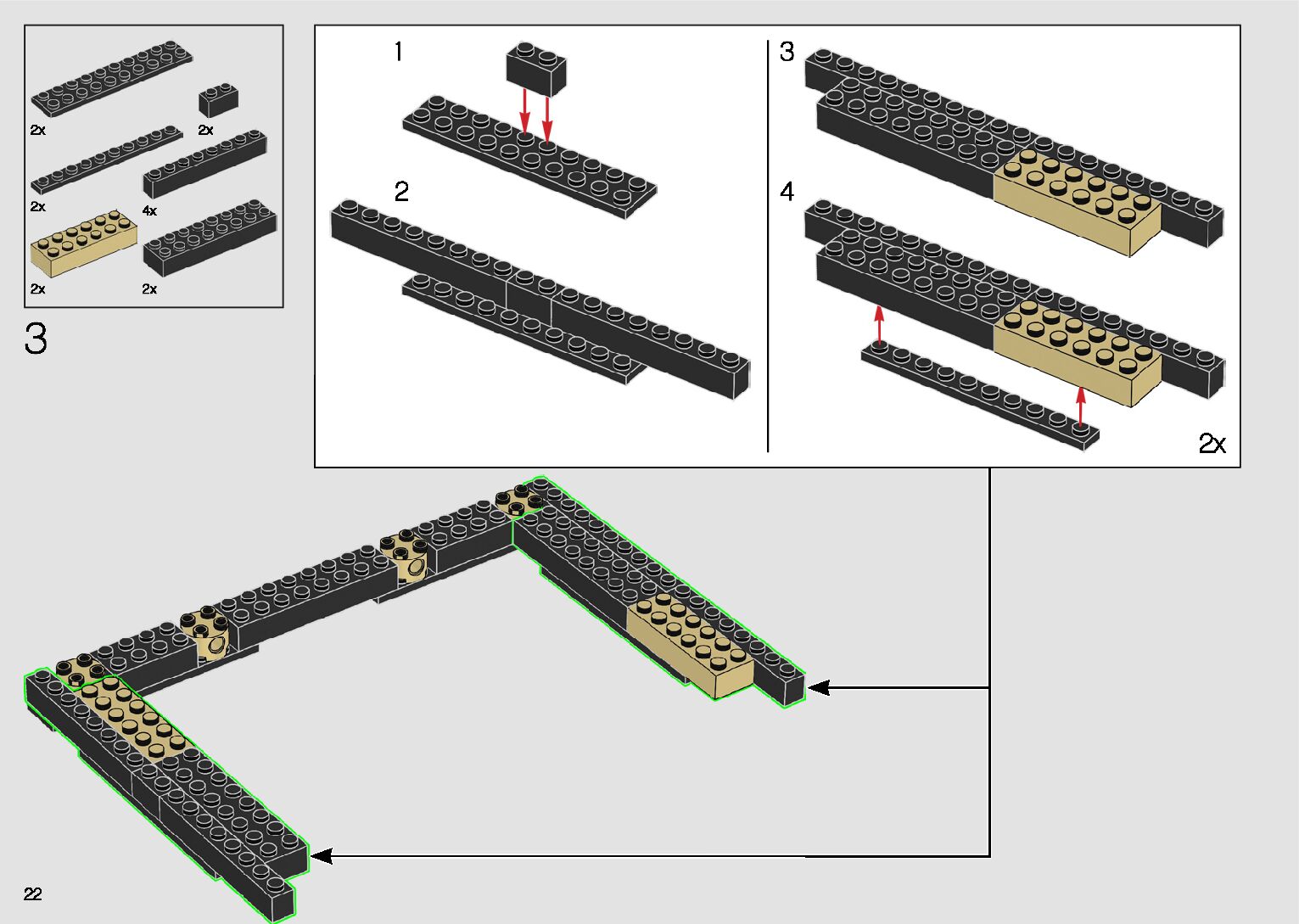 2x
2x
2x
4x
2x
2x

3

1
2
3
4
2x

22