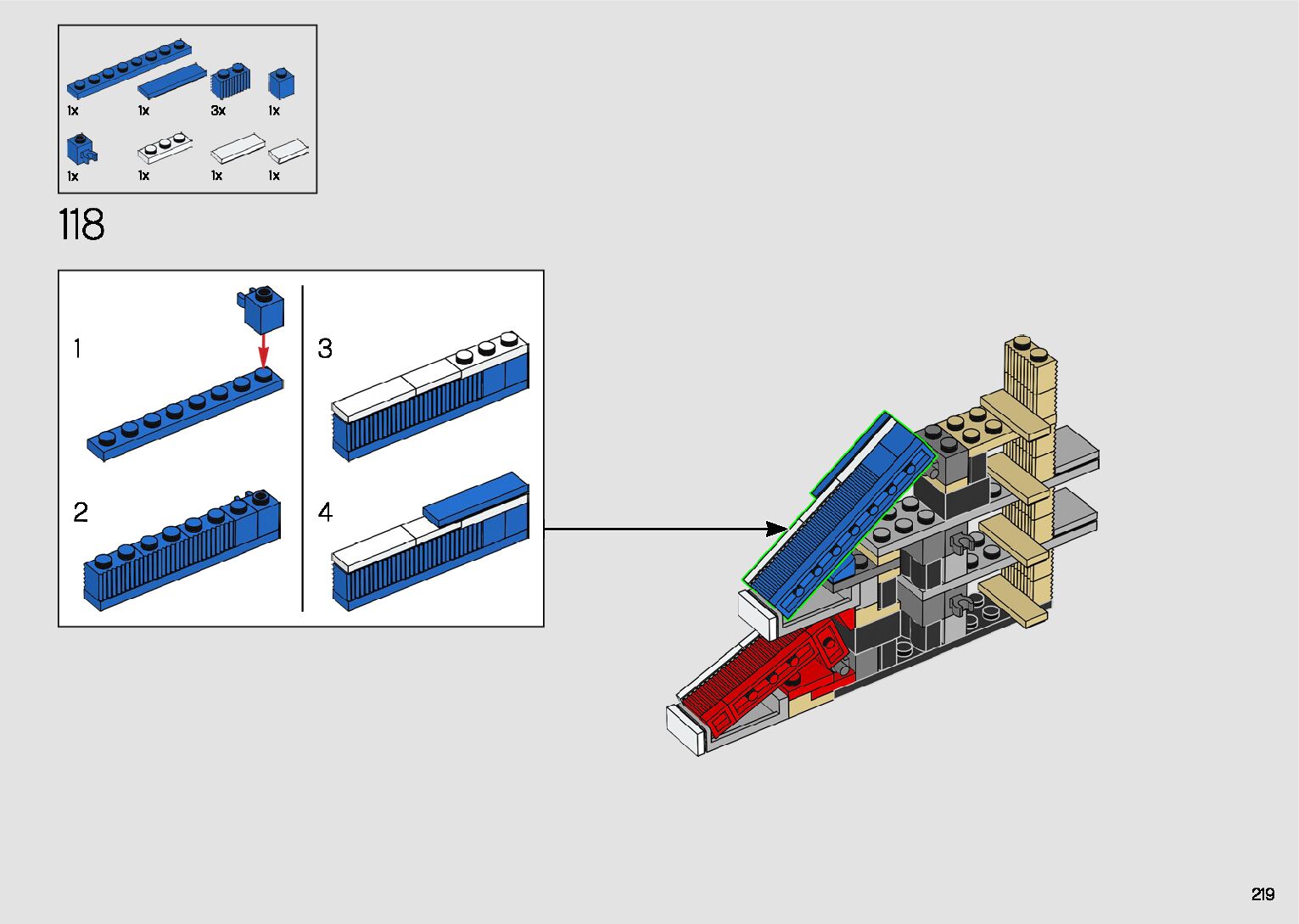 1x 1x 3x 1x
1x 1x 1x 1x

118

1

2

3

4

219