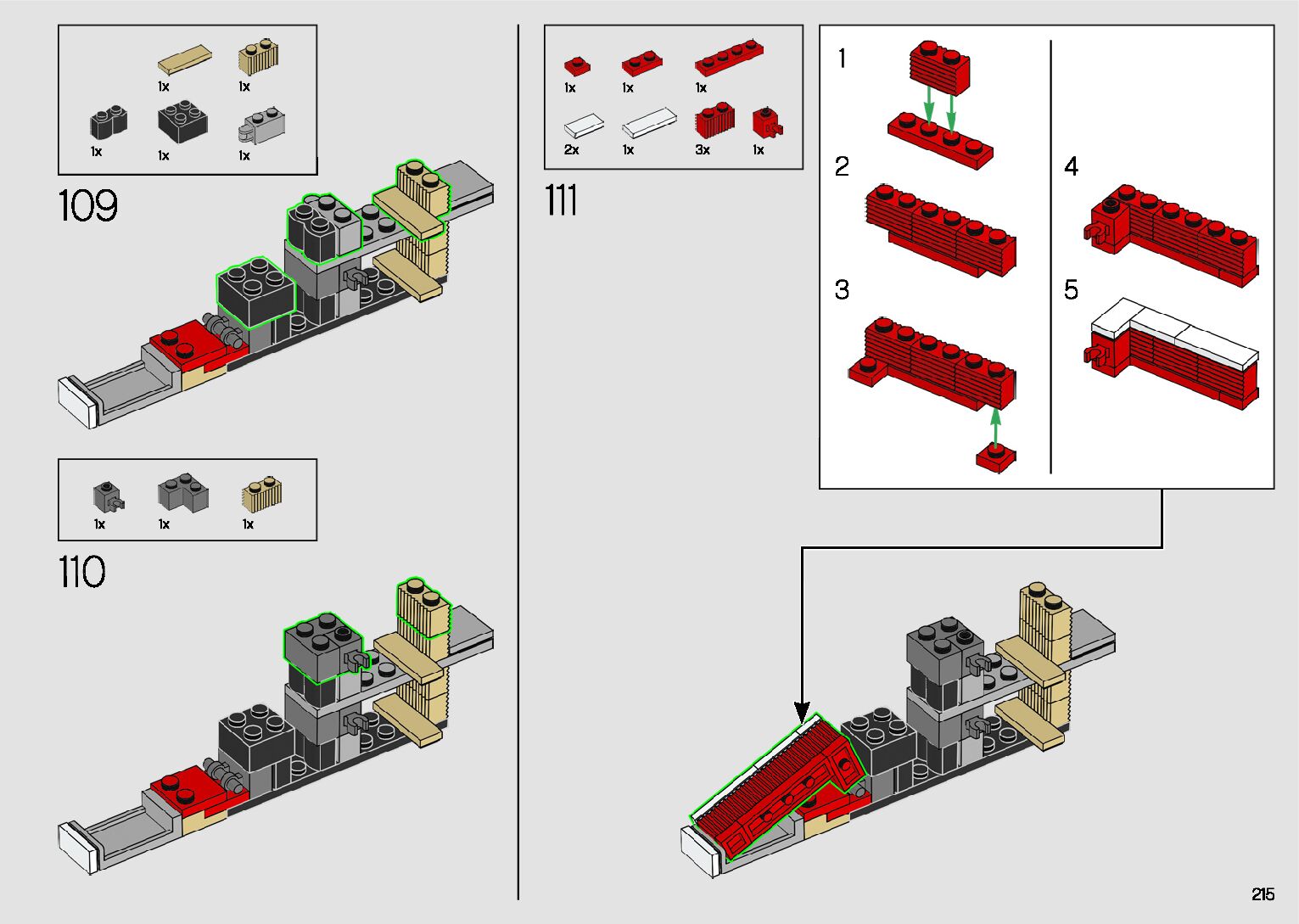 1x 1x
1x 1x 1x

109

1x 1x 1x

110

1x 1x 1x
2x 1x 3x 1x

111

1
2
3
4
5

215