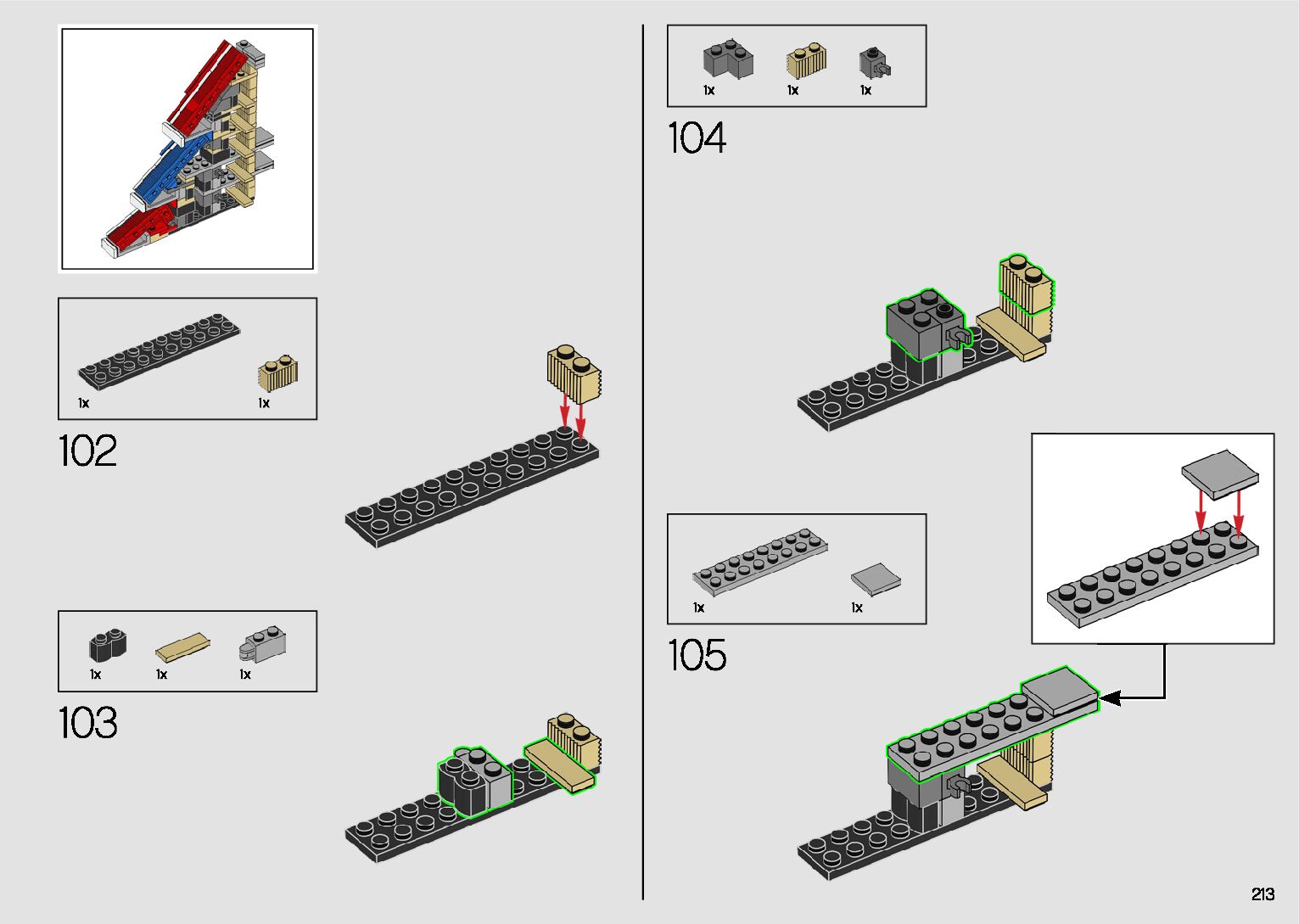 1x

1x

102

1x

1x

1x

103

1x

1x

1x

104

1x

1x

105

213