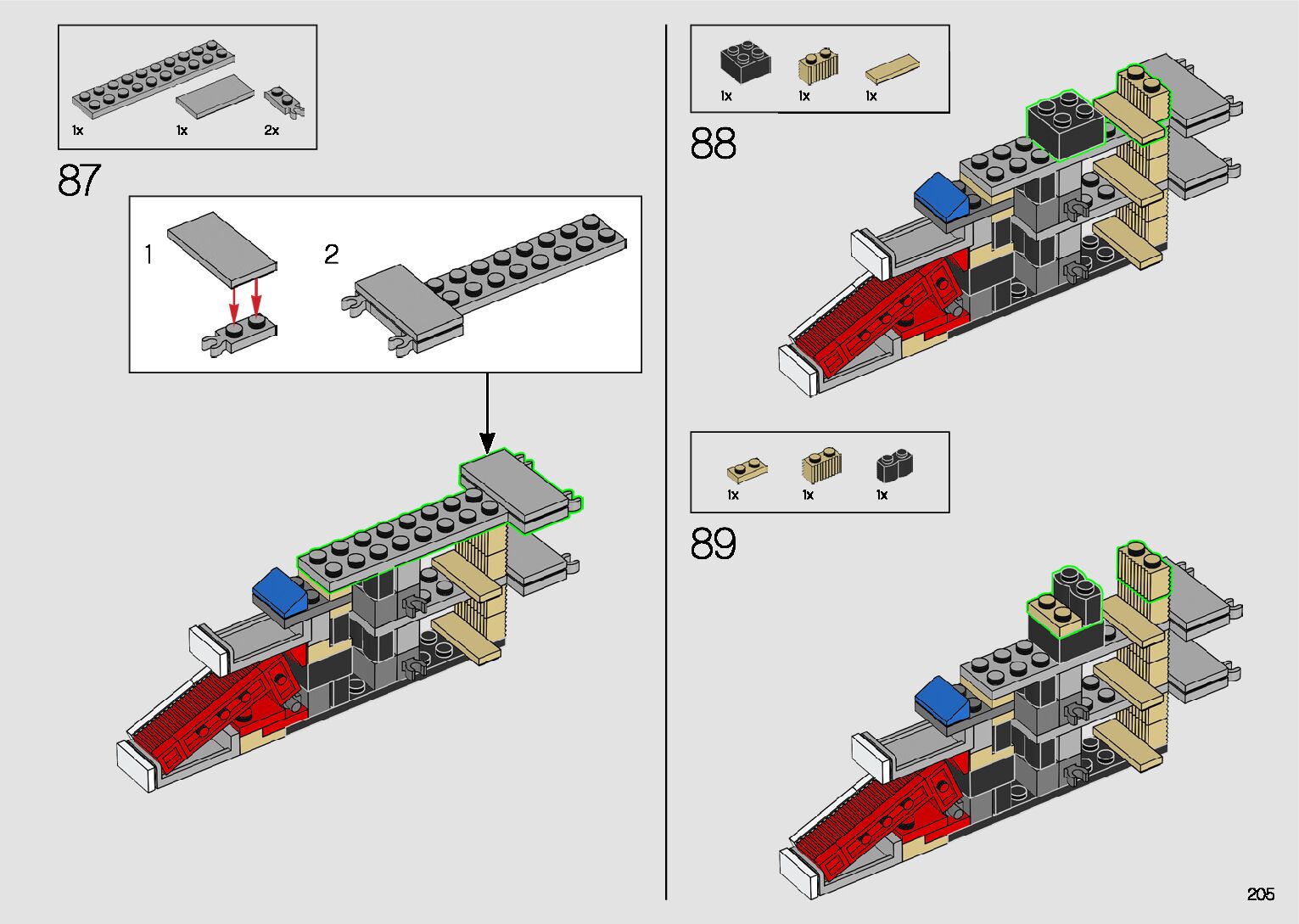 1x 1x 2x

87

1

2

1x 1x 1x

88

1x 1x 1x

89

205