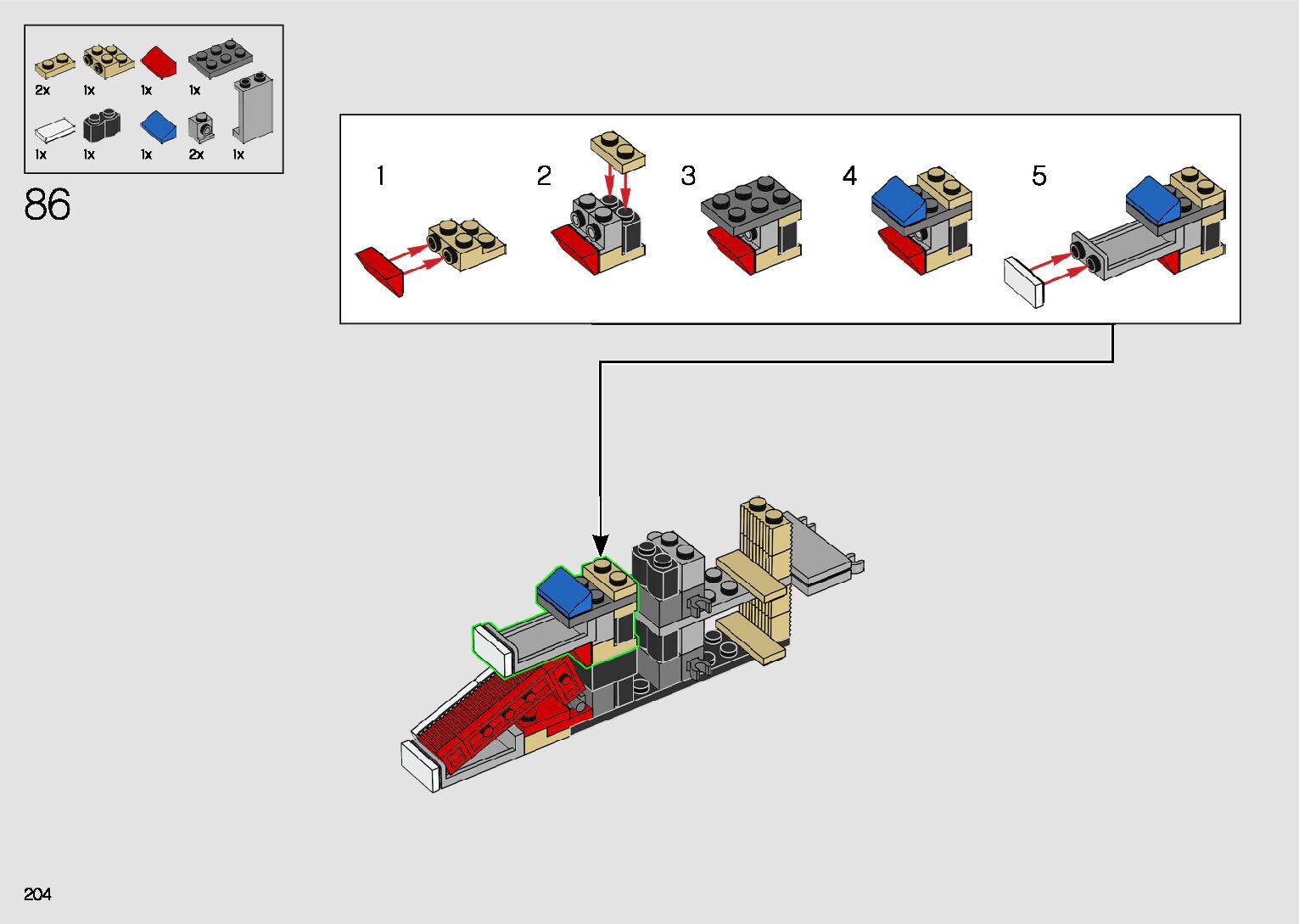 2x 1x 1x 1x
1x 1x 1x 2x 1x

86

1
2
3
4
5

204