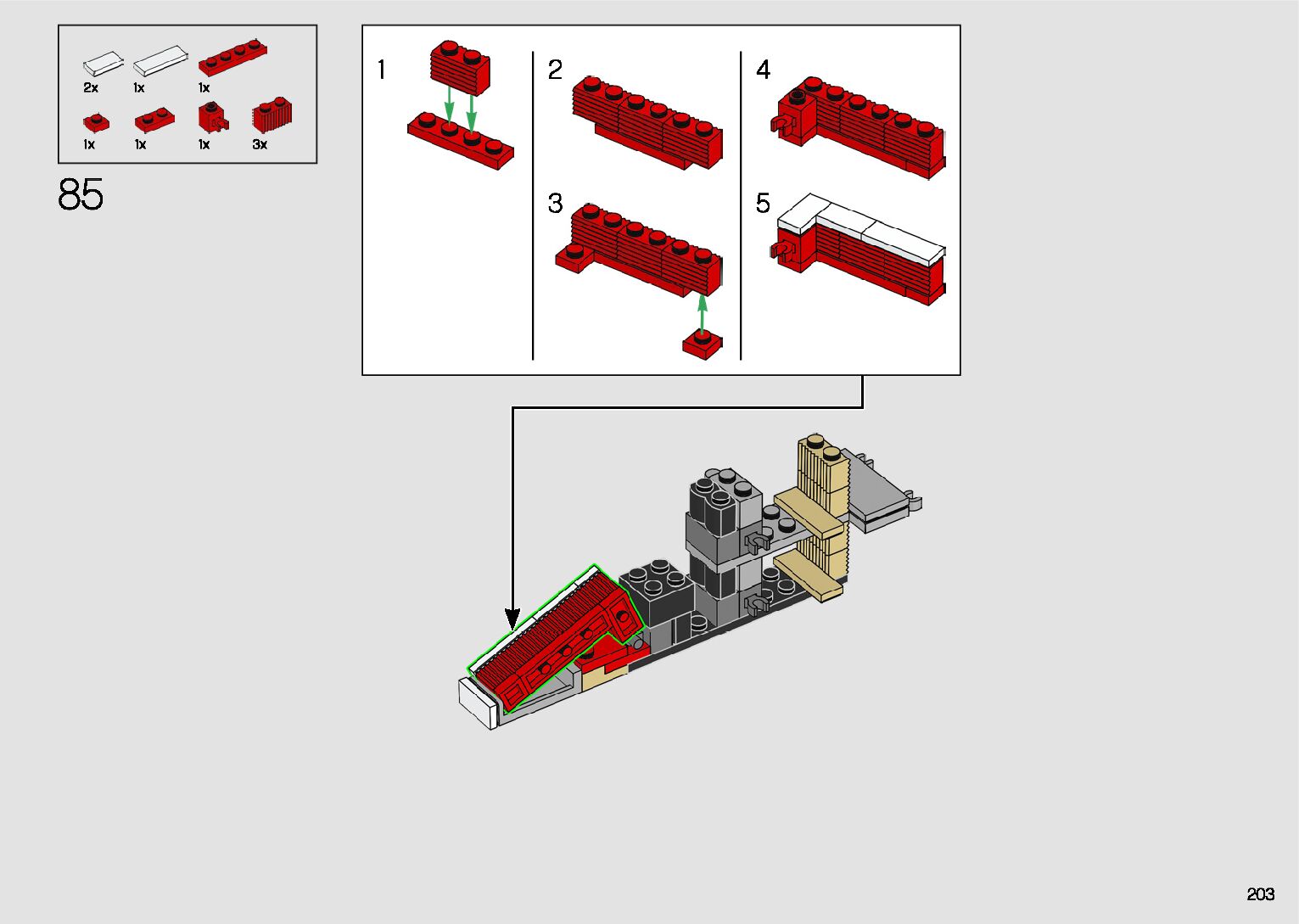 2x 1x 1x

1x 1x 1x 3x

85

1

2

3

4

5

203