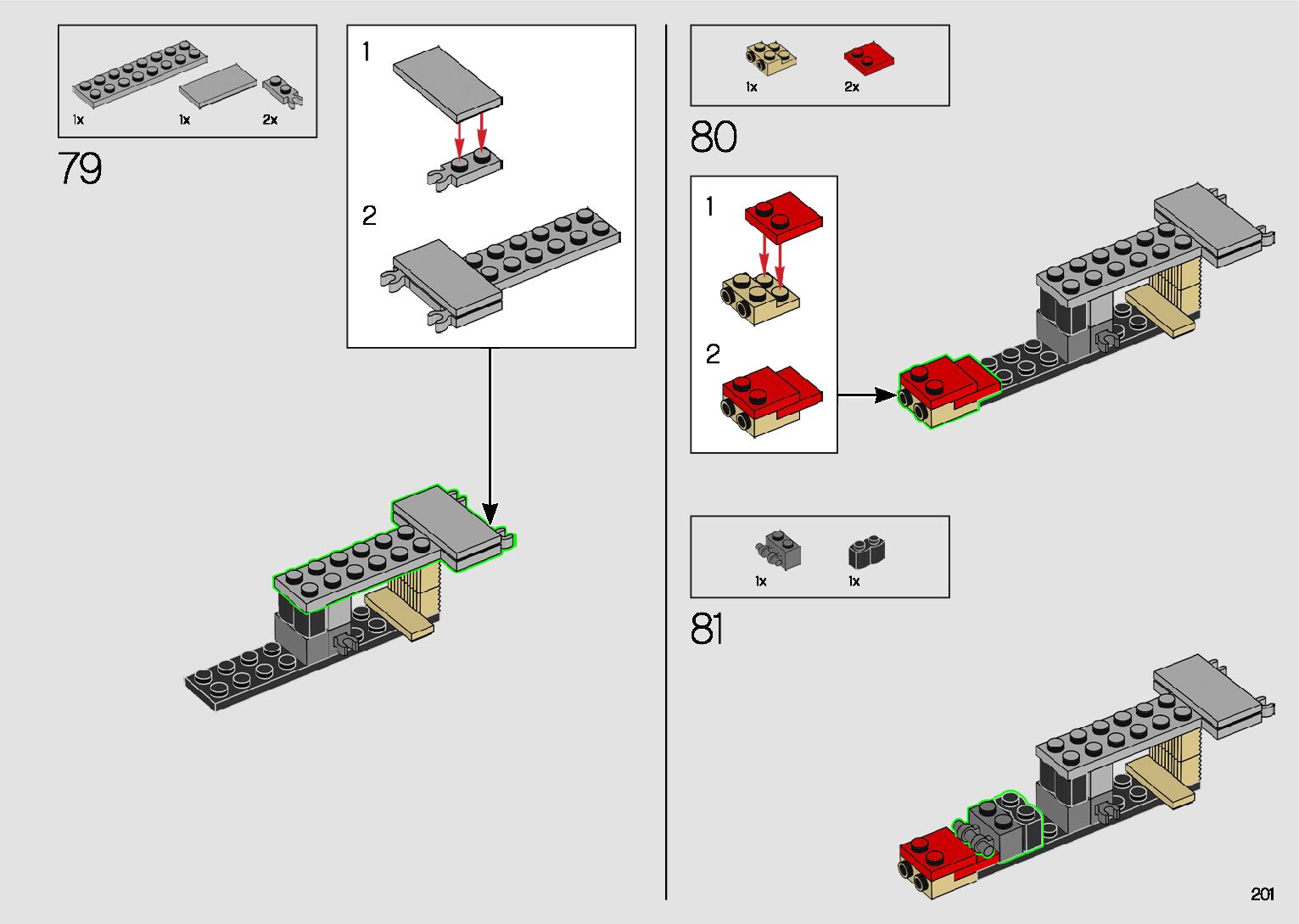 1x 1x 2x

79

1

2

1x 2x

80

1

2

1x 1x

81

201