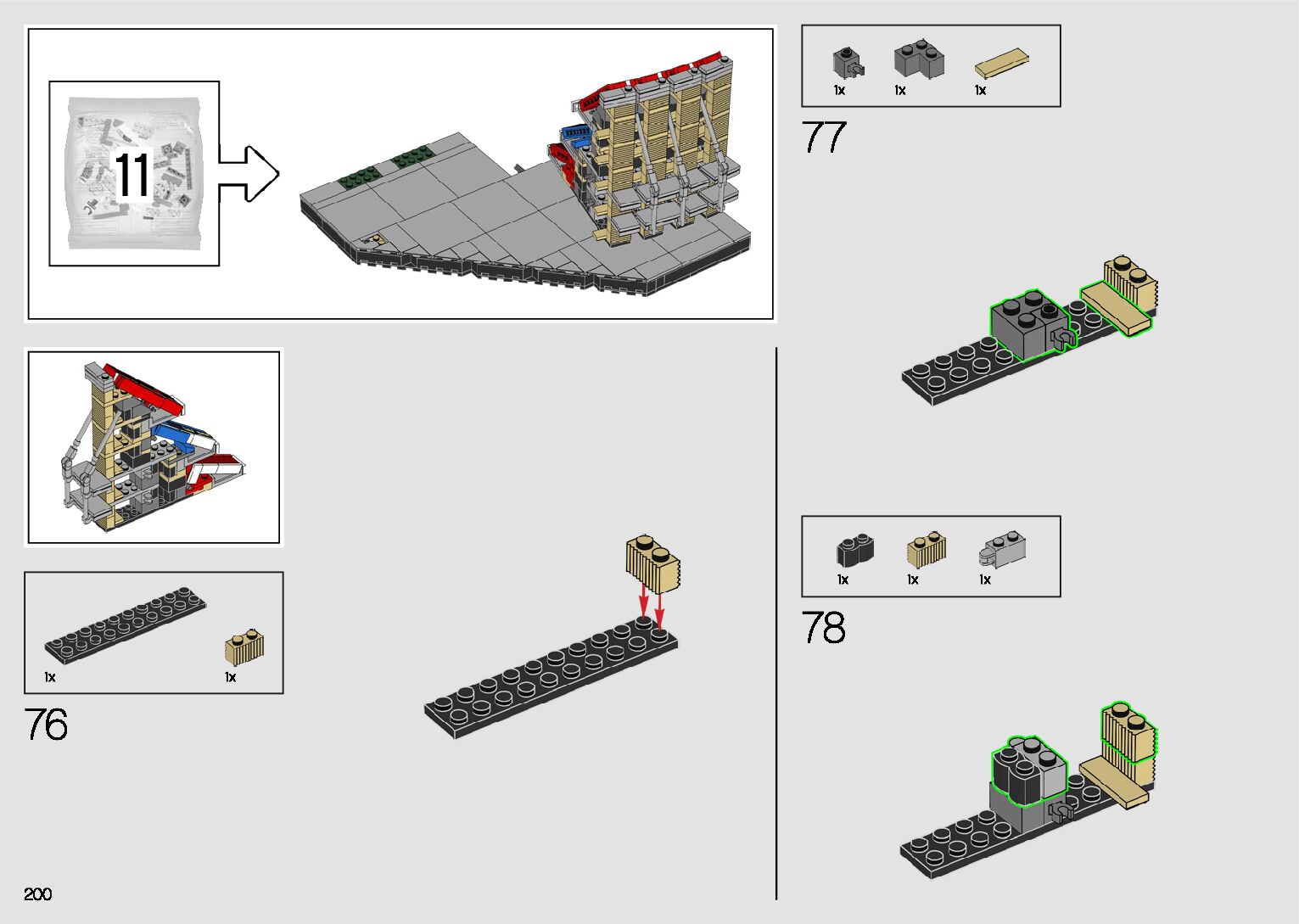 11

1x 1x

76

1x 1x 1x

77

1x 1x 1x

78

200