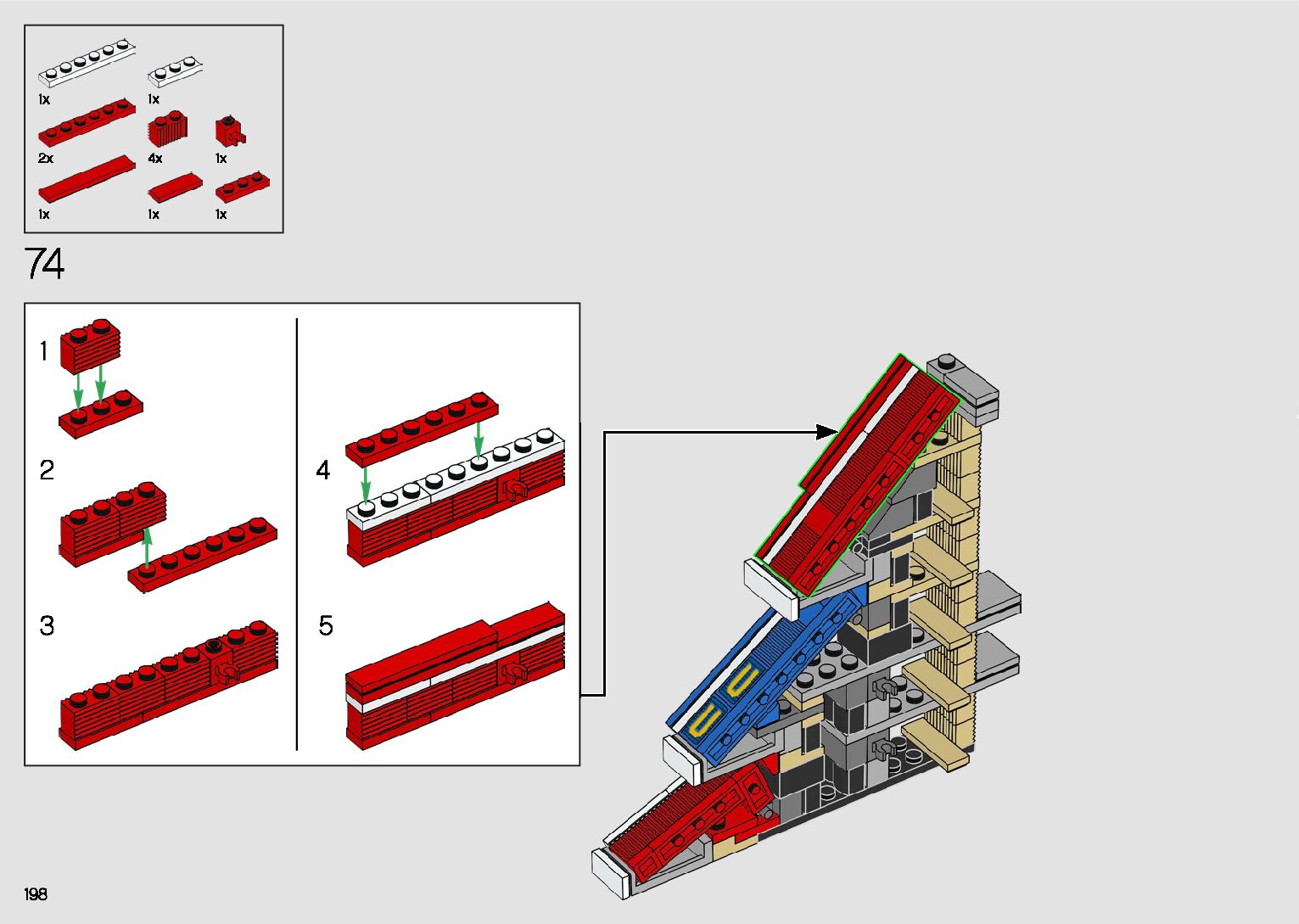 1x
1x
2x
4x
1x
1x
1x
1x

74

1

2

3

4

5

198