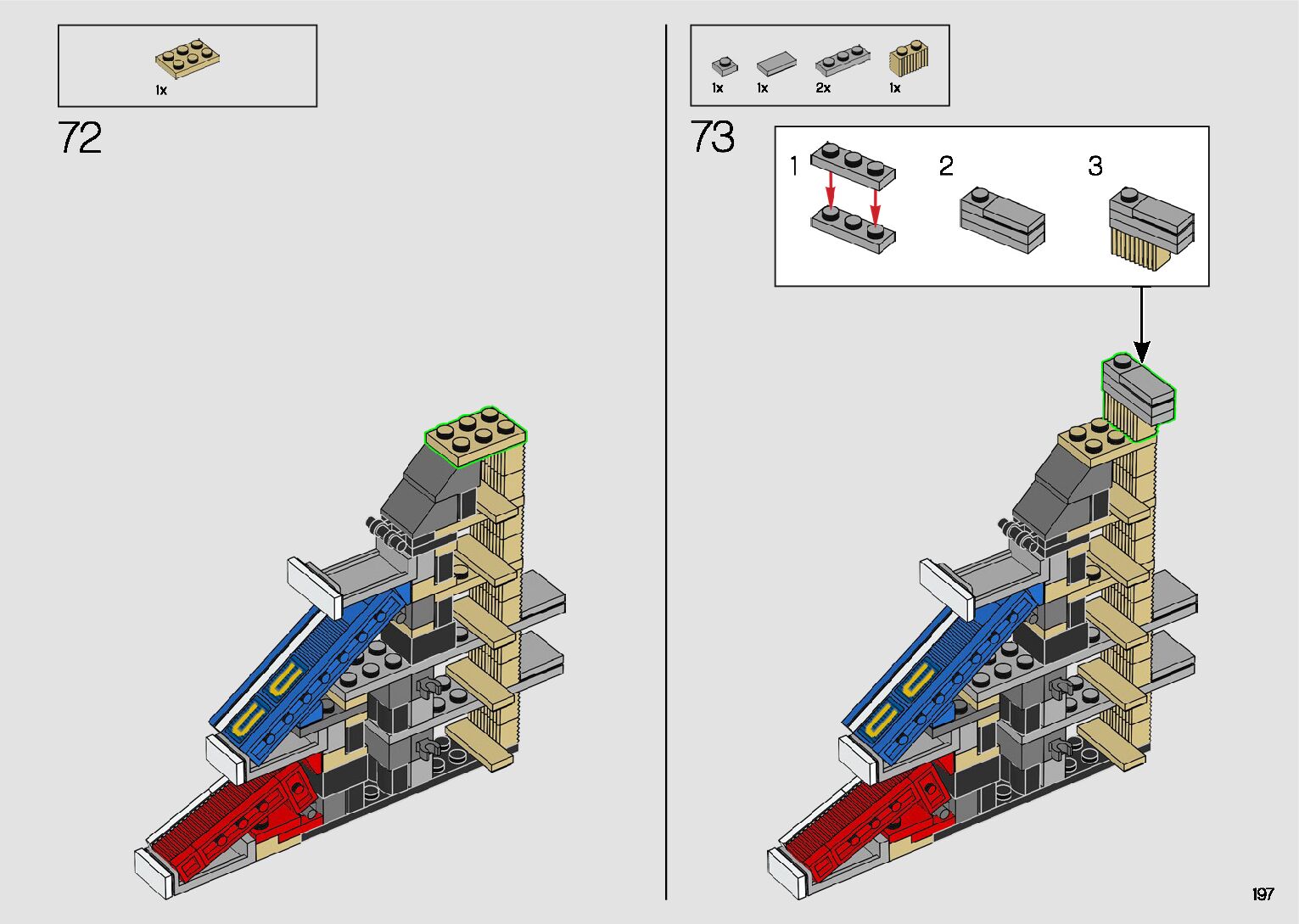 1x

72

1x 1x 2x 1x

73

1

2

3

197