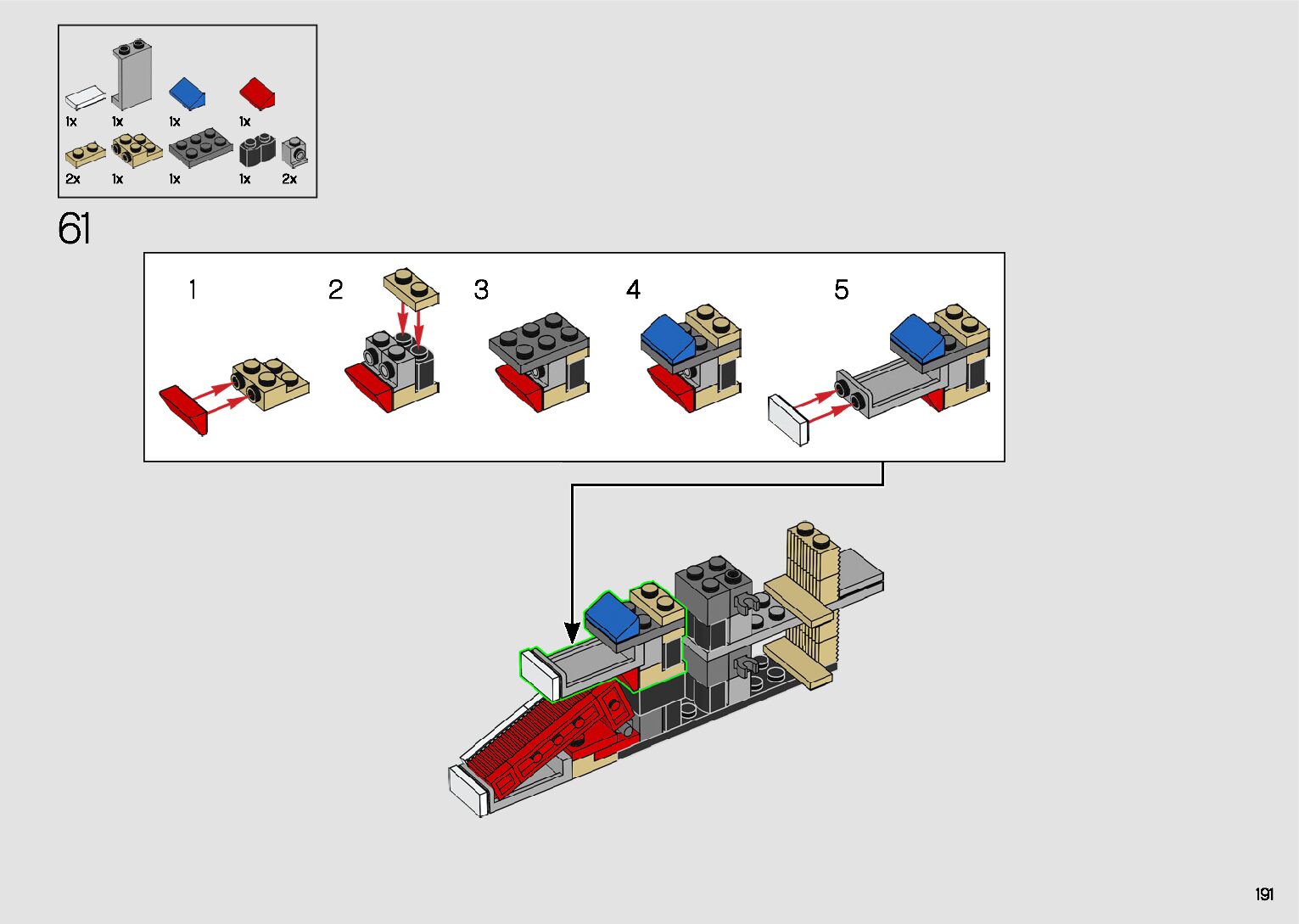 1x 1x 1x 1x
2x 1x 1x 1x 2x

61

1 2 3 4 5

191